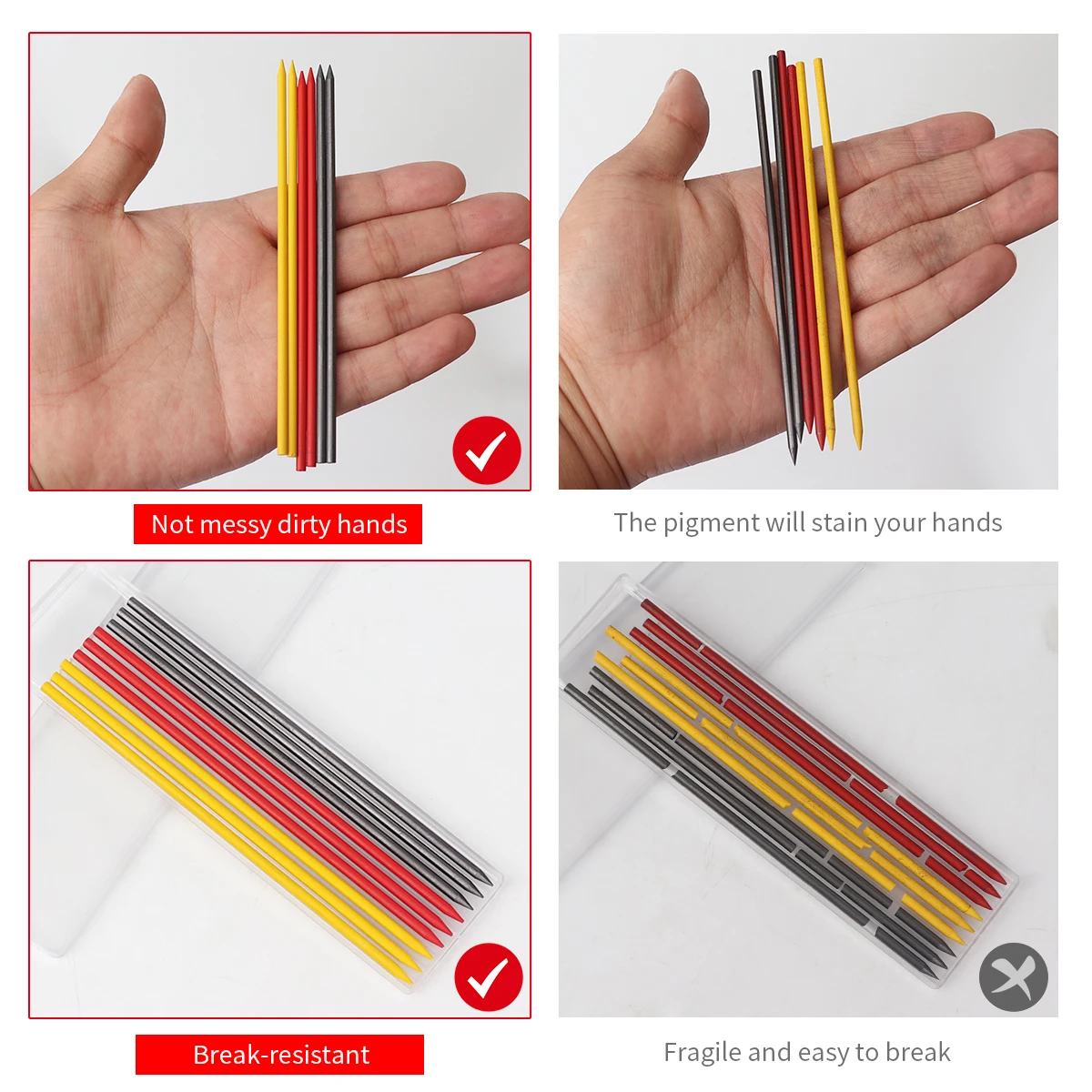 Not messy dirty hands

The pigment will stain your hands

Break-resistant

Fragile and easy to break