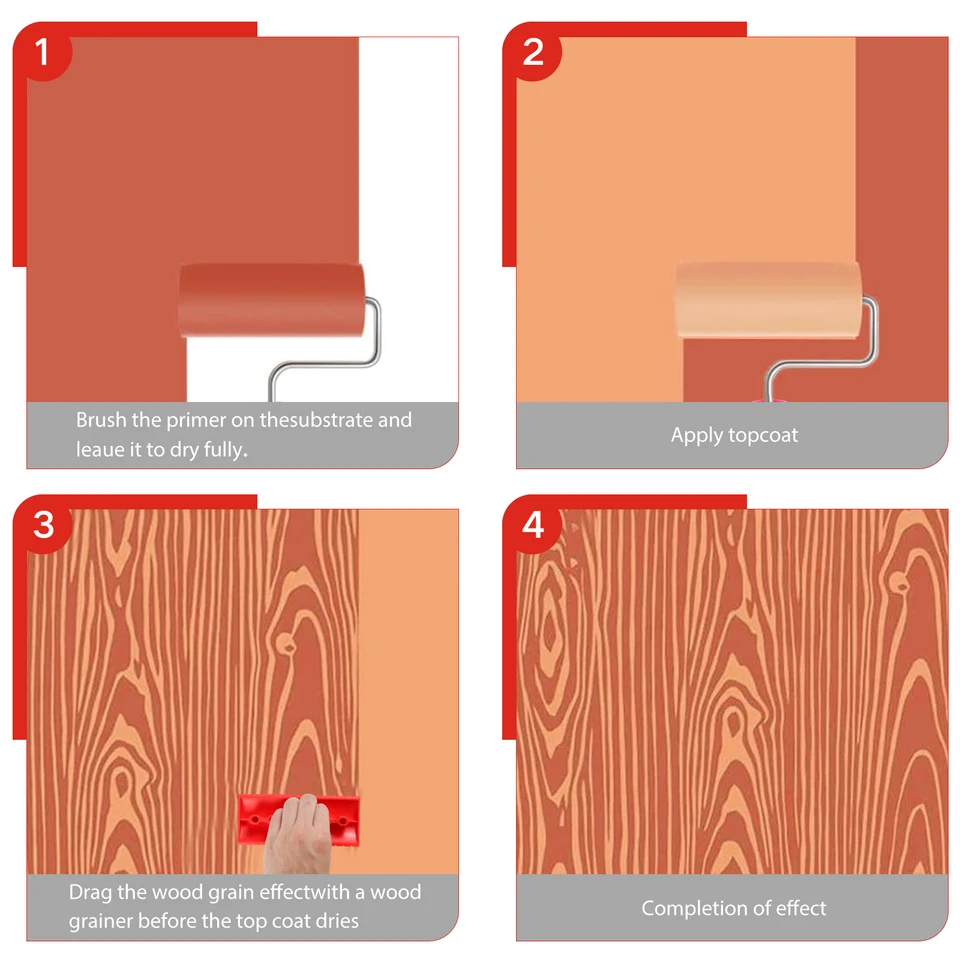 1

Brush the primer on thesubstrate and leaue it to dry fully.

2

Apply topcoat

3

Drag the wood grain effectwith a wood grainer before the top coat dries

4

Completion of effect