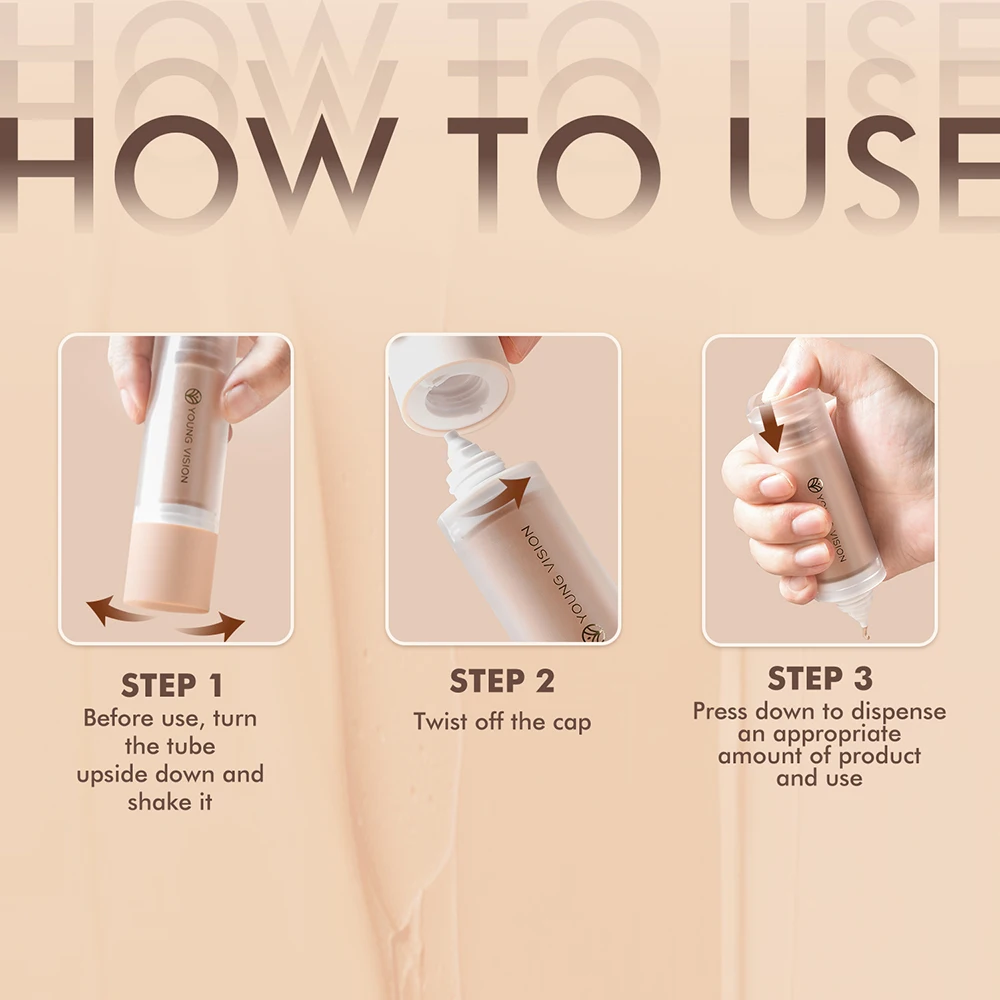 HOW TO USE
HOW TO USE
HOW TO USE

YOUNG VISION

YOUNG VISION

YOUNG VISION

STEP 1
Before use, turn the tube upside down and shake it

STEP 2
Twist off the cap

STEP 3
Press down to dispense an appropriate amount of product and use