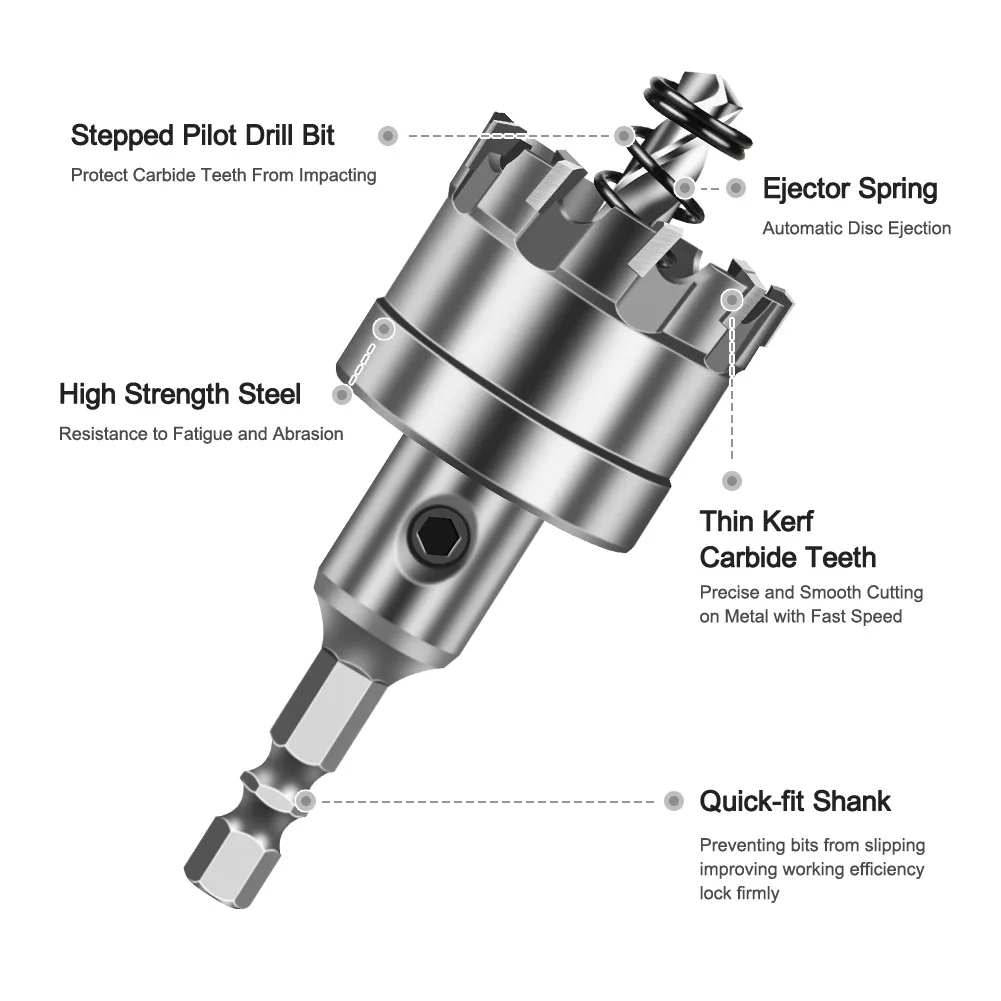 Stepped Pilot Drill Bit

Protect Carbide Teeth From Impacting

Ejector Spring

Automatic Disc Ejection

High Strength Steel

Resistance to Fatigue and Abrasion

Thin Kerf Carbide Teeth

Precise and Smooth Cutting on Metal with Fast Speed

Quick-fit Shank

Preventing bits from slipping improving working efficiency lock firmly