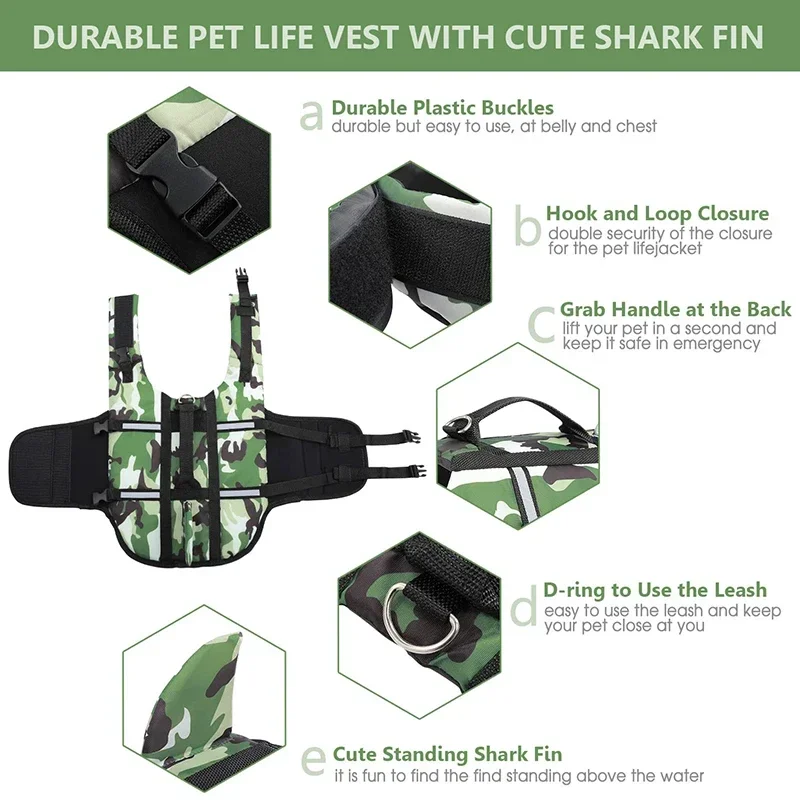 DURABLE PET LIFE VEST WITH CUTE SHARK FIN

a Durable Plastic Buckles
durable but easy to use, at belly and chest

b Hook and Loop Closure
double security of the closure for the pet lifejacket

c Grab Handle at the Back
lift your pet in a second and keep it safe in emergency

d D-ring to Use the Leash
easy to use the leash and keep your pet close at you

e Cute Standing Shark Fin
it is fun to find the find standing above the water