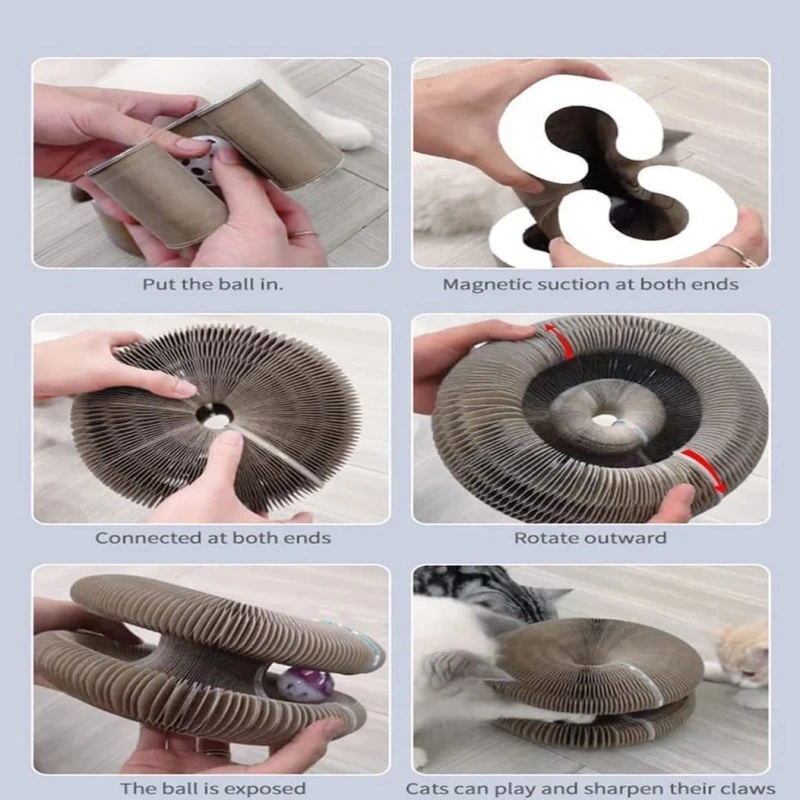 Put the ball in.

Magnetic suction at both ends

Connected at both ends

Rotate outward

The ball is exposed

Cats can play and sharpen their claws