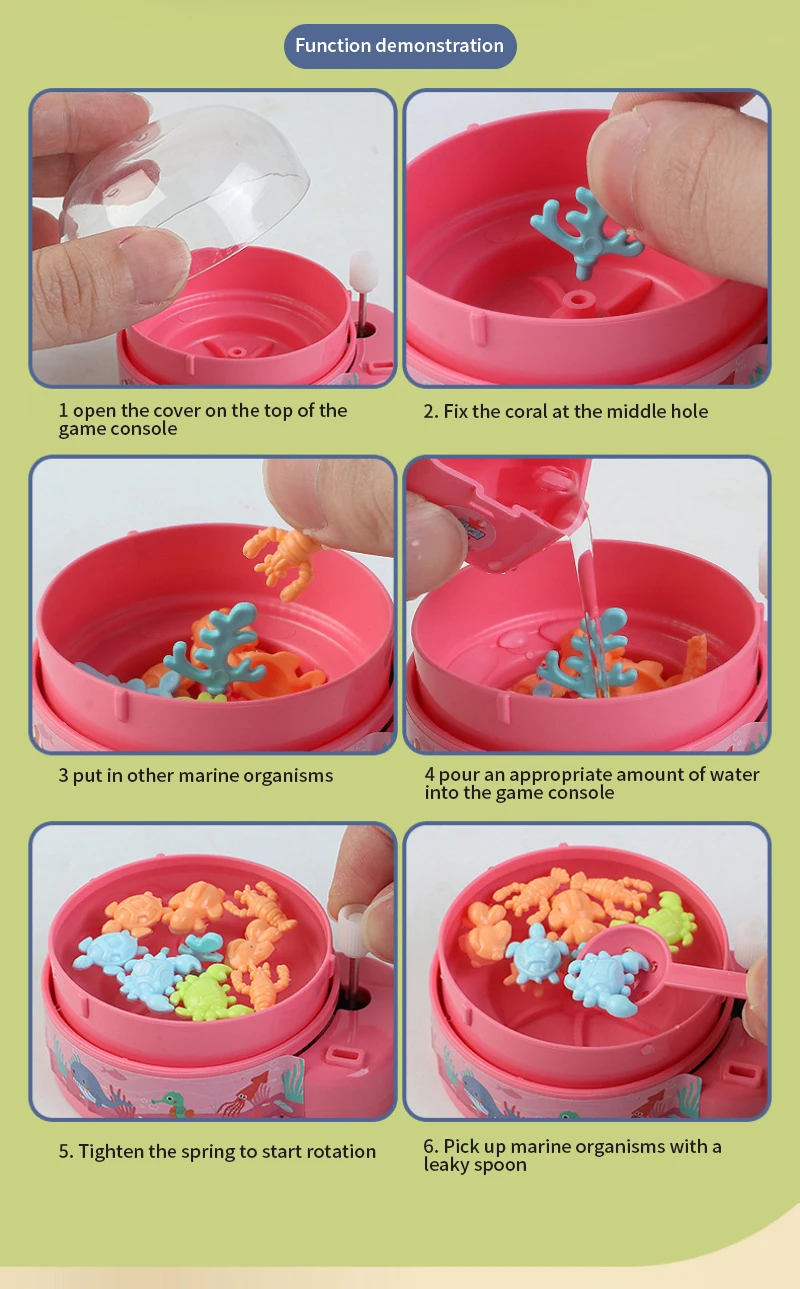 Function demonstration

1 open the cover on the top of the game console

2. Fix the coral at the middle hole

3 put in other marine organisms

4 pour an appropriate amount of water into the game console

5. Tighten the spring to start rotation

6. Pick up marine organisms with a leaky spoon