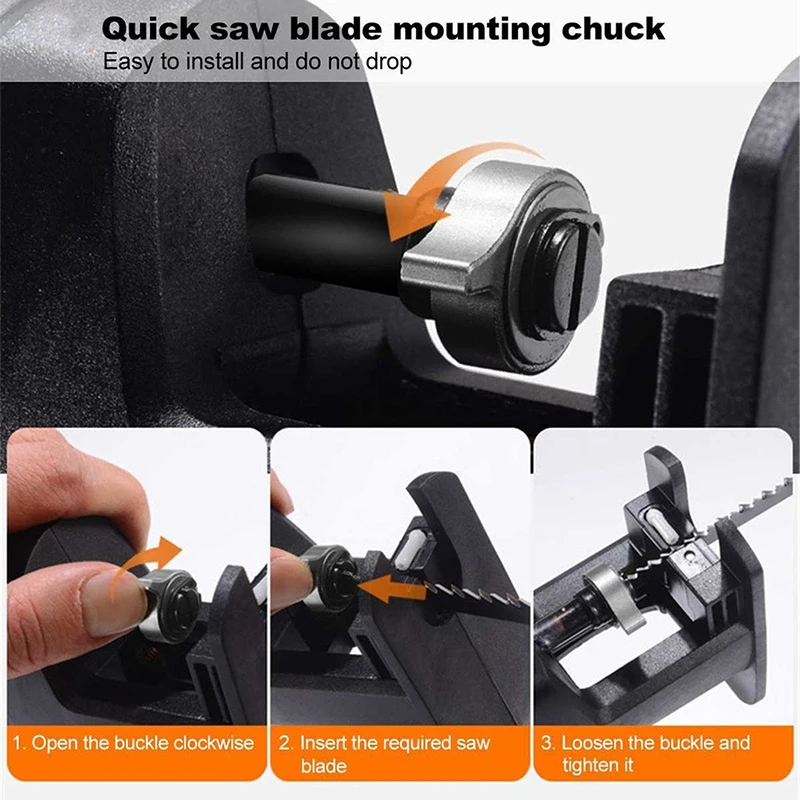 Quick saw blade mounting chuck
Easy to install and do not drop

1. Open the buckle clockwise

2. Insert the required saw blade

3. Loosen the buckle and tighten it