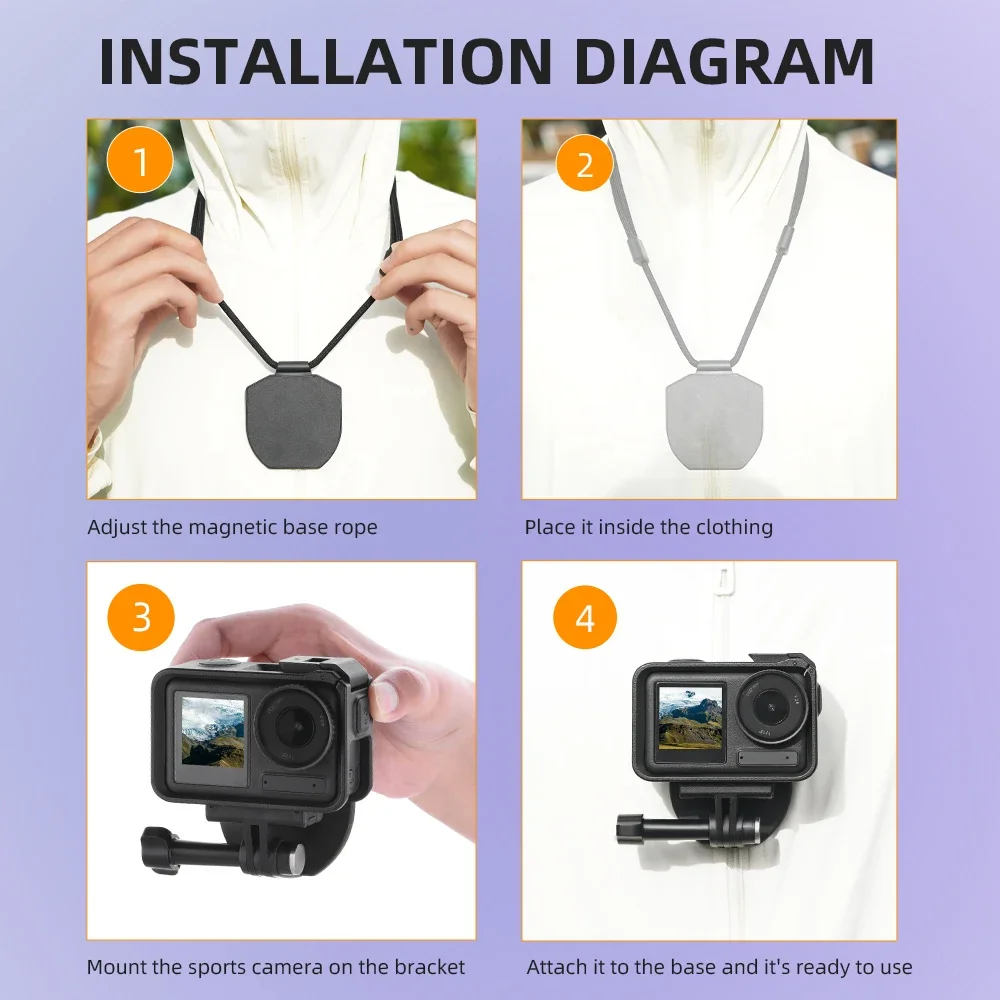 INSTALLATION DIAGRAM

1

Adjust the magnetic base rope

2

Place it inside the clothing

3

Mount the sports camera on the bracket

4

Attach it to the base and it's ready to use