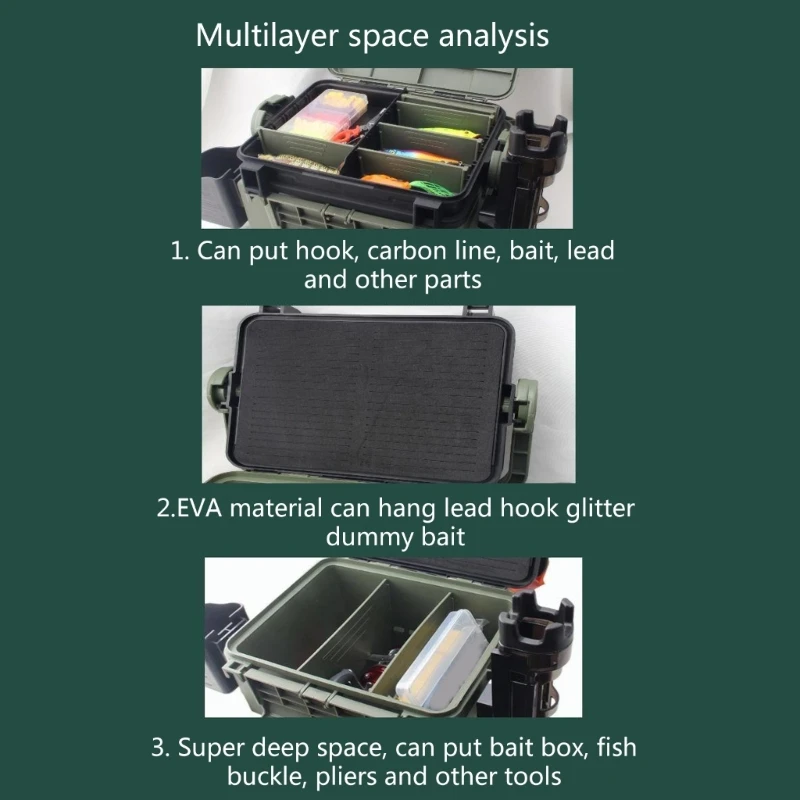 Multilayer space analysis

1. Can put hook, carbon line, bait, lead and other parts

2.EVA material can hang lead hook glitter dummy bait

3. Super deep space, can put bait box, fish buckle, pliers and other tools