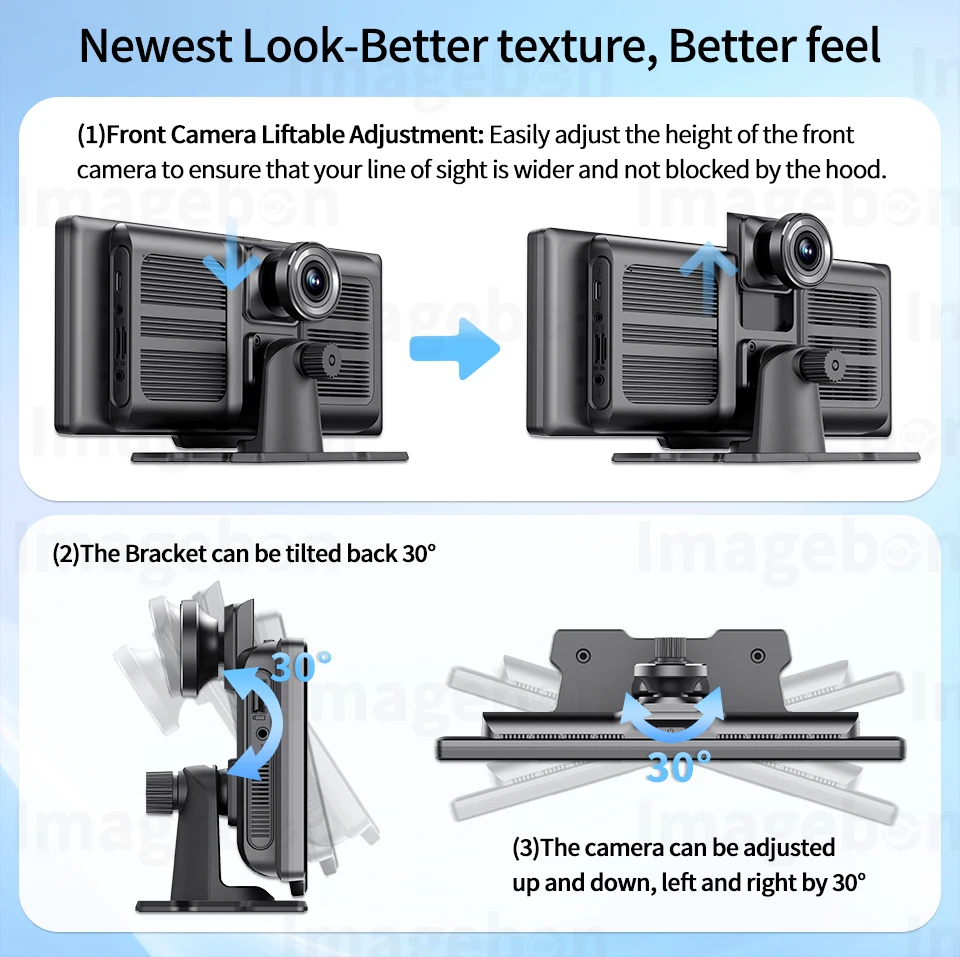 Newest Look-Better texture, Better feel

(1)Front Camera Liftable Adjustment: Easily adjust the height of the front camera to ensure that your line of sight is wider and not blocked by the hood.

(2)The Bracket can be tilted back 30°

30°

30°

(3)The camera can be adjusted up and down, left and right by 30°

Imagebon