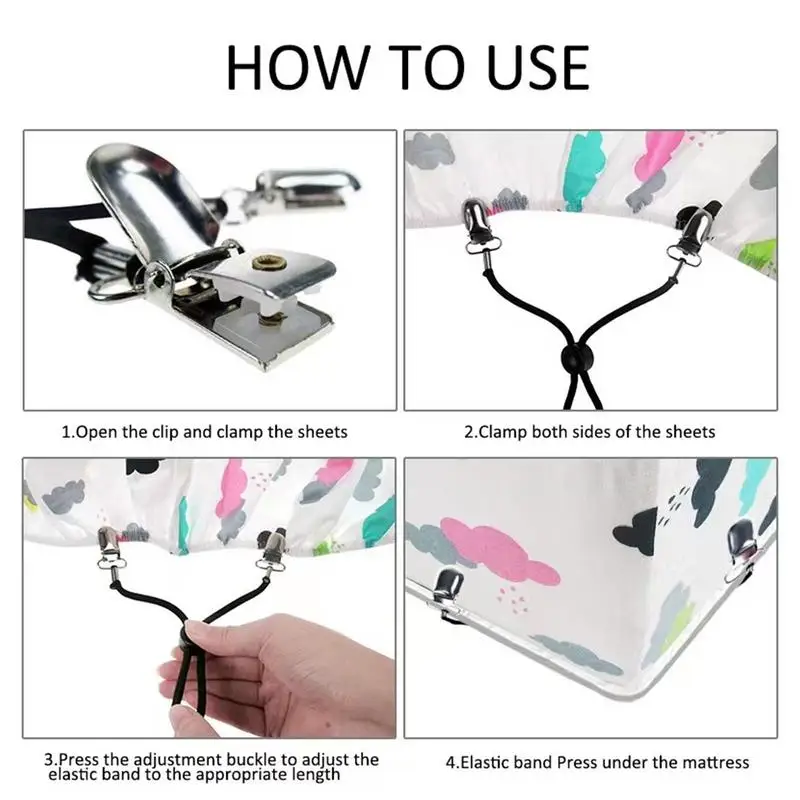 HOW TO USE

1.Open the clip and clamp the sheets

2.Clamp both sides of the sheets

3.Press the adjustment buckle to adjust the elastic band to the appropriate length

4.Elastic band Press under the mattress