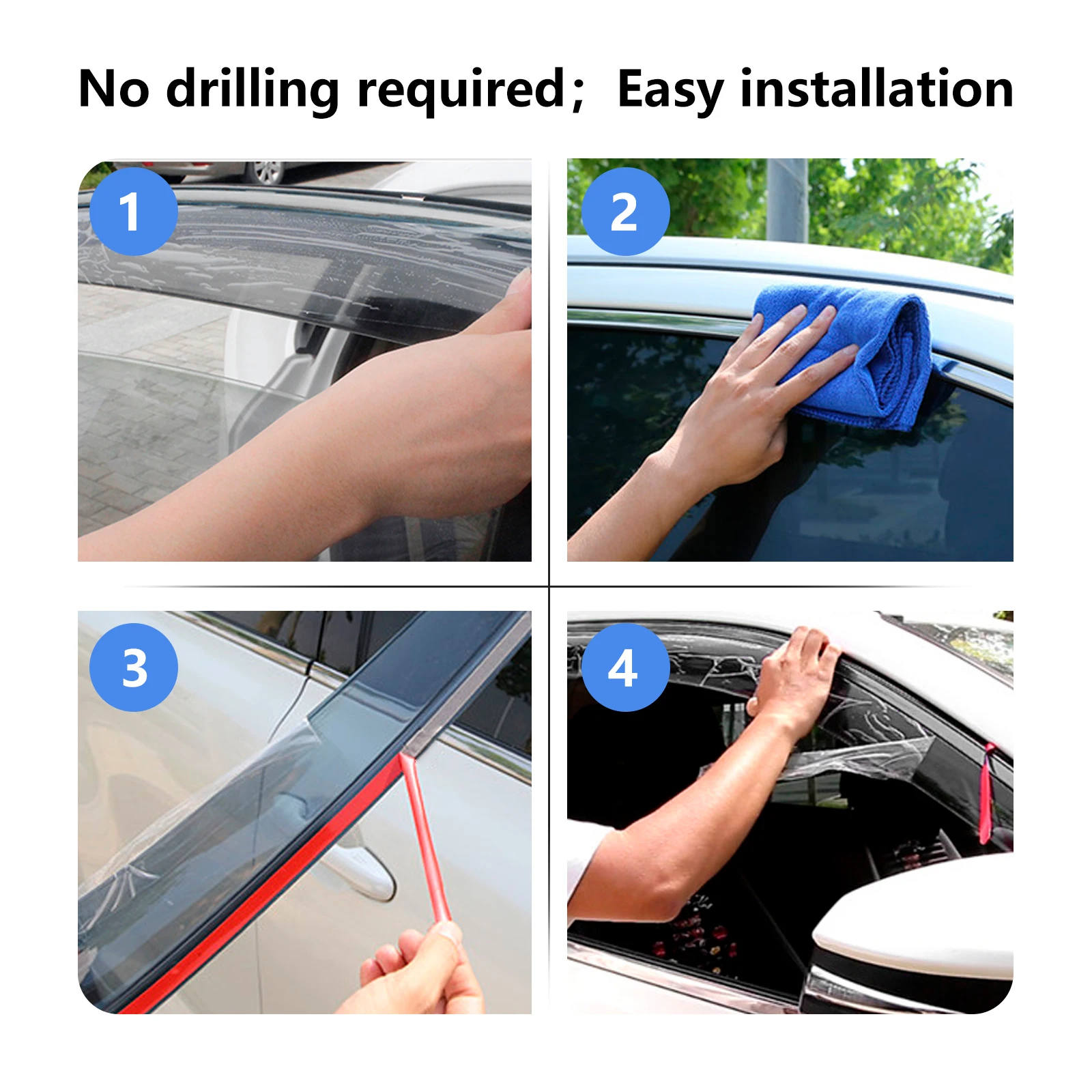 No drilling required； Easy installation

1

2

3

4