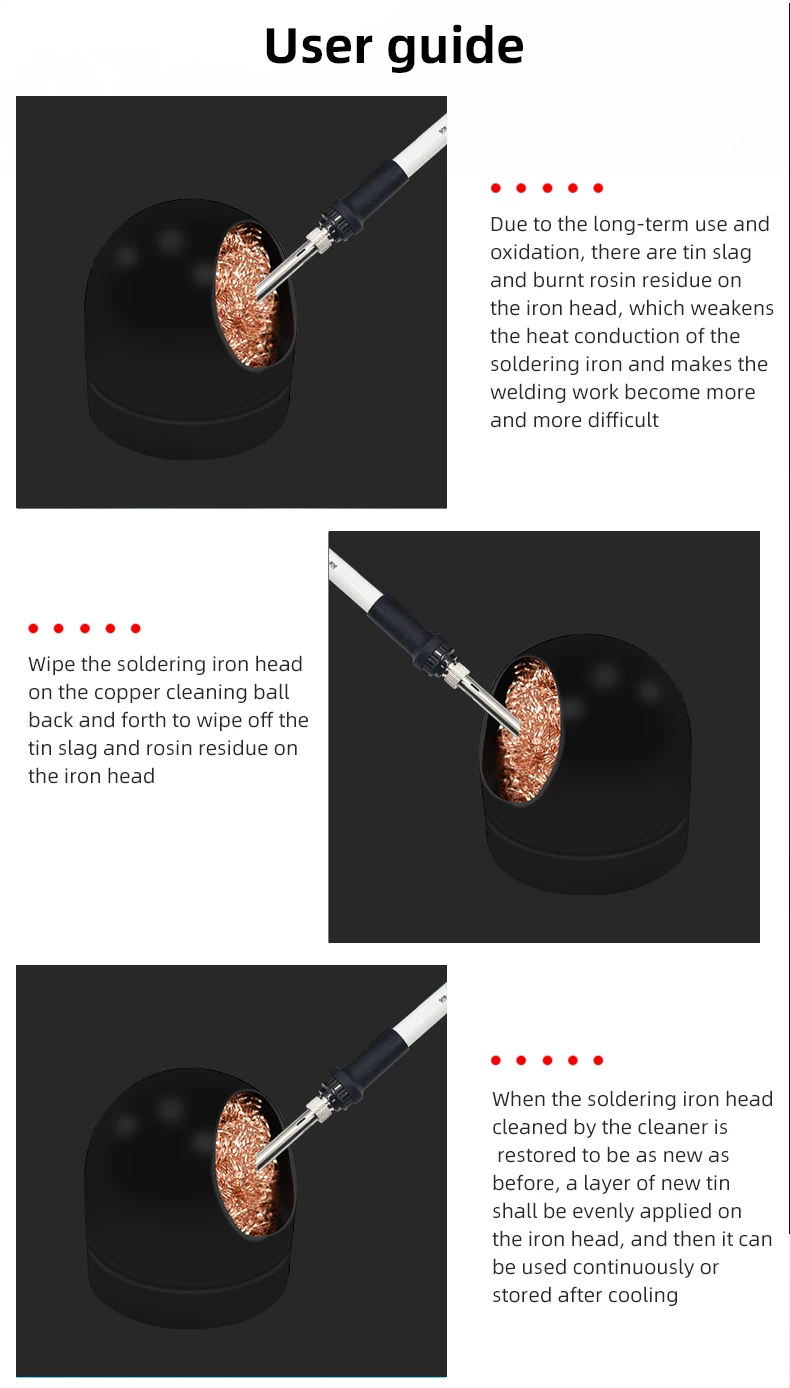 User guide

Due to the long-term use and oxidation, there are tin slag and burnt rosin residue on the iron head, which weakens the heat conduction of the soldering iron and makes the welding work become more and more difficult

Wipe the soldering iron head on the copper cleaning ball back and forth to wipe off the tin slag and rosin residue on the iron head

When the soldering iron head cleaned by the cleaner is restored to be as new as before, a layer of new tin shall be evenly applied on the iron head, and then it can be used continuously or stored after cooling