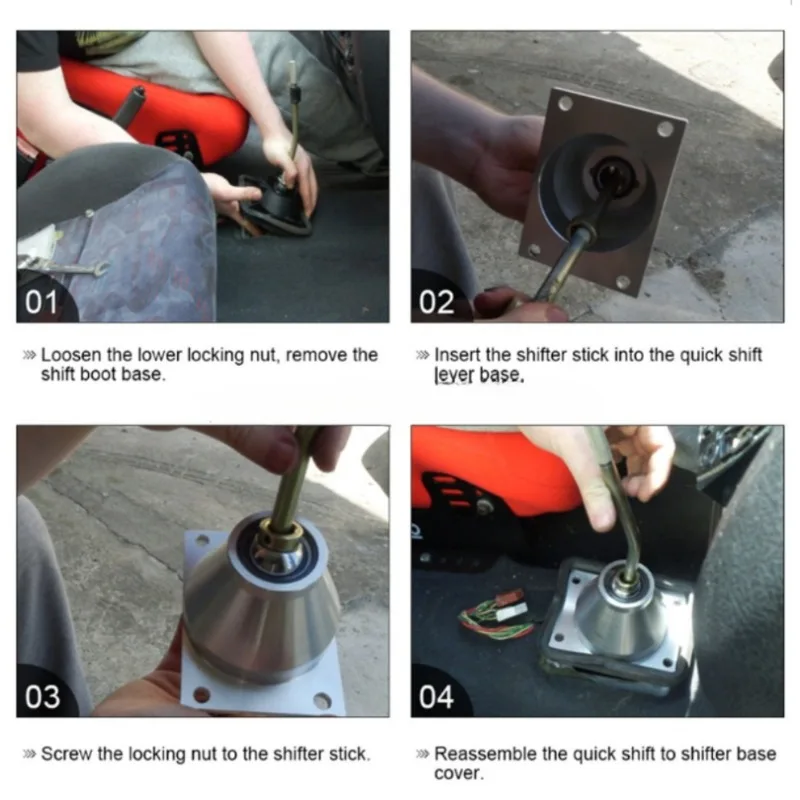 01

» Loosen the lower locking nut, remove the shift boot base.

02

» Insert the shifter stick into the quick shift lever base.

03

» Screw the locking nut to the shifter stick.

04

» Reassemble the quick shift to shifter base cover.