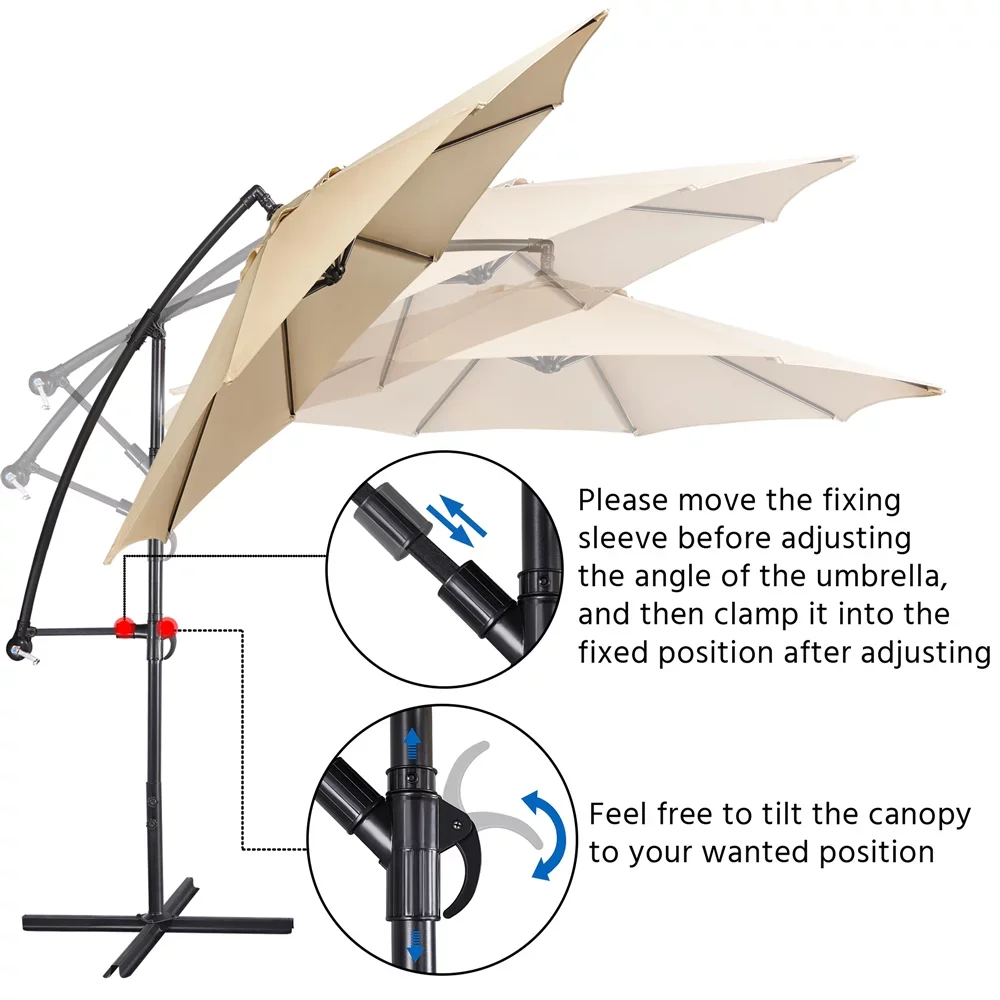 Please move the fixing sleeve before adjusting the angle of the umbrella, and then clamp it into the fixed position after adjusting

Feel free to tilt the canopy to your wanted position