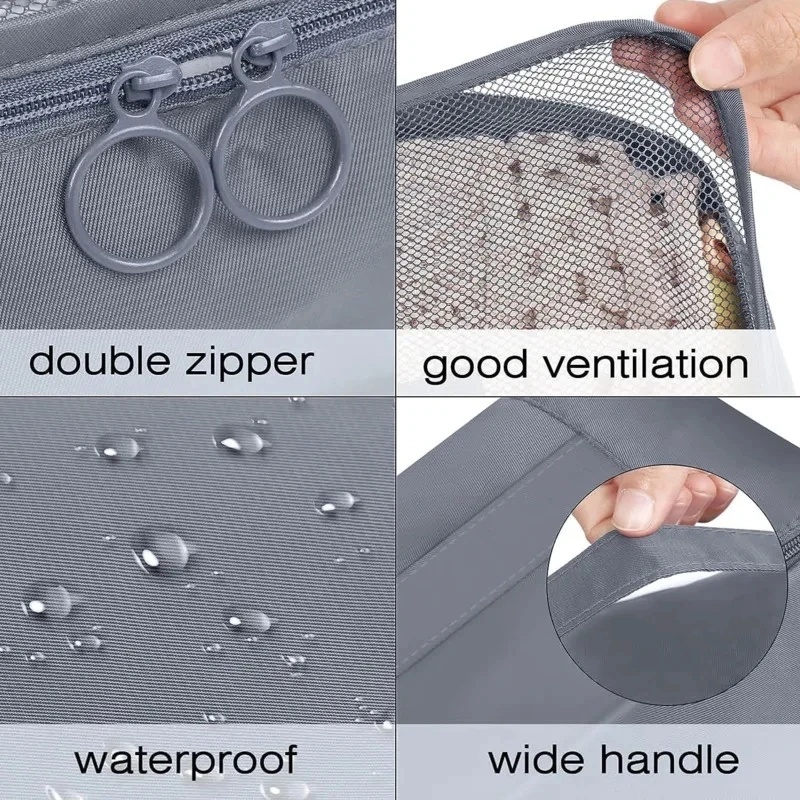 double zipper

good ventilation

waterproof

wide handle