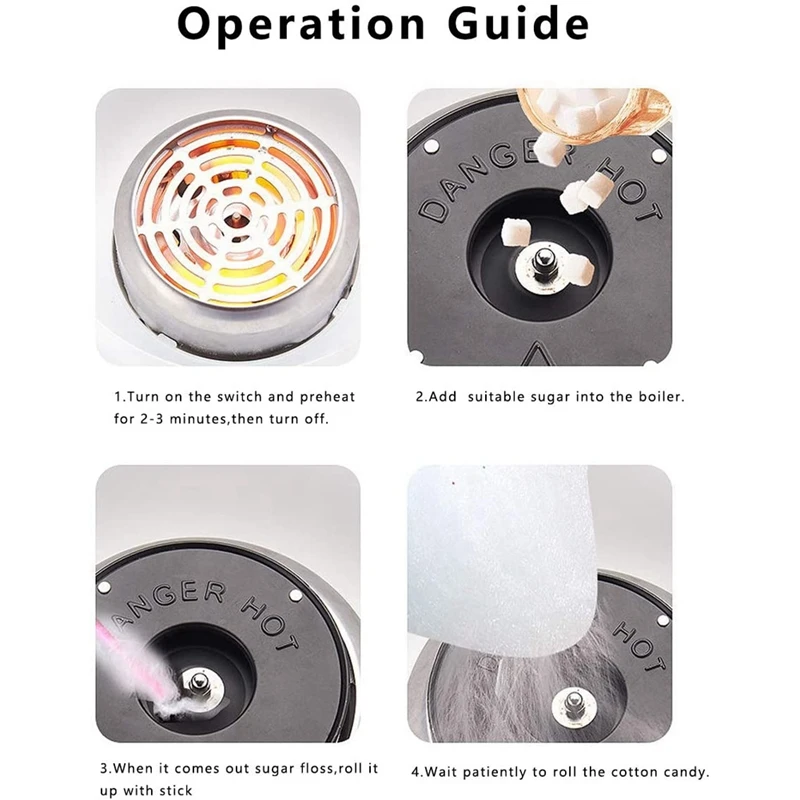 Operation Guide

DANGER HOT

1.Turn on the switch and preheat for 2-3 minutes,then turn off.

2.Add suitable sugar into the boiler.

ANGER HOT

HOT

3.When it comes out sugar floss,roll it up with stick

4.Wait patiently to roll the cotton candy.