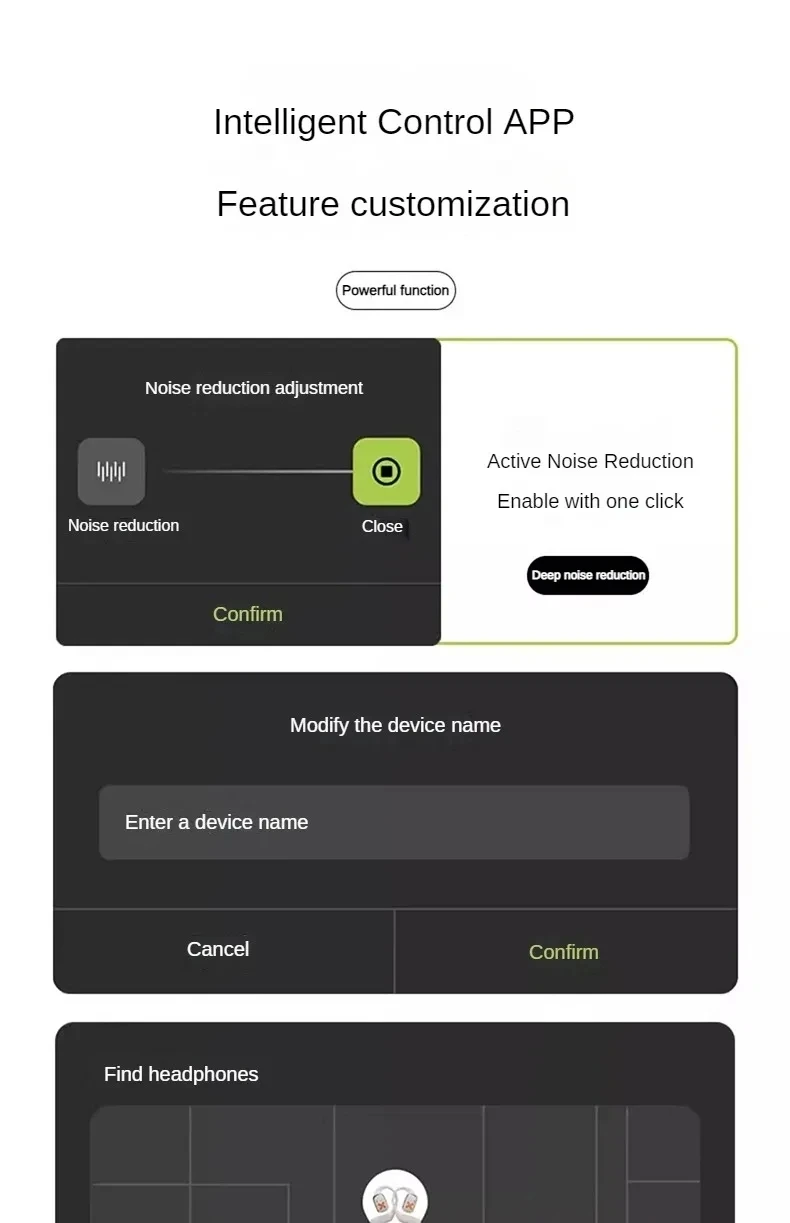 Intelligent Control APP

Feature customization

Powerful function

Noise reduction adjustment

Noise reduction

Close

Confirm

Active Noise Reduction

Enable with one click

Deep noise reduction

Modify the device name

Enter a device name

Cancel

Confirm

Find headphones