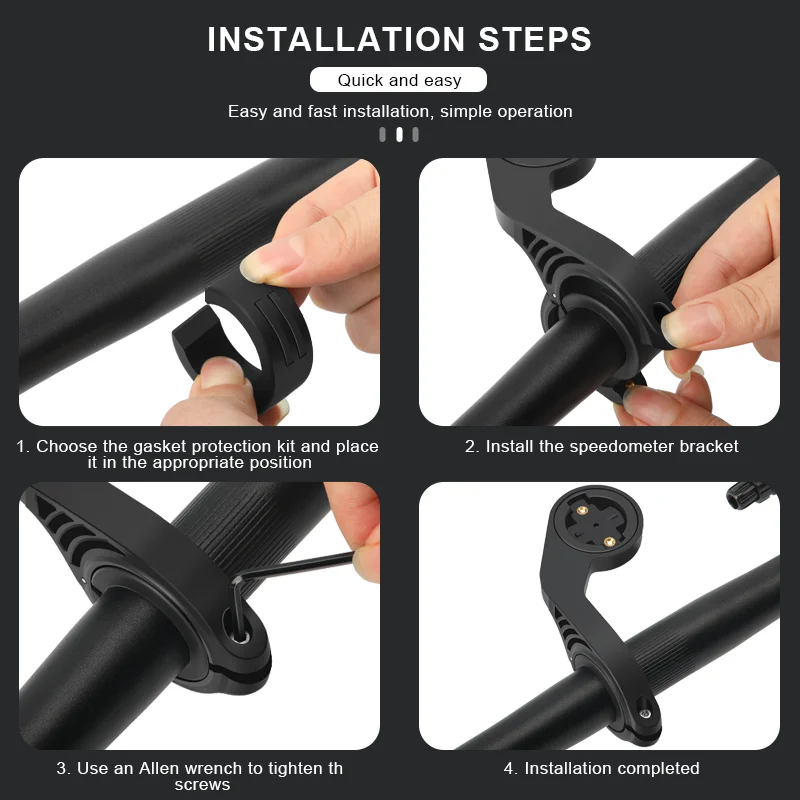 INSTALLATION STEPS

Quick and easy

Easy and fast installation, simple operation

1. Choose the gasket protection kit and place it in the appropriate position

2. Install the speedometer bracket

3. Use an Allen wrench to tighten th screws

4. Installation completed