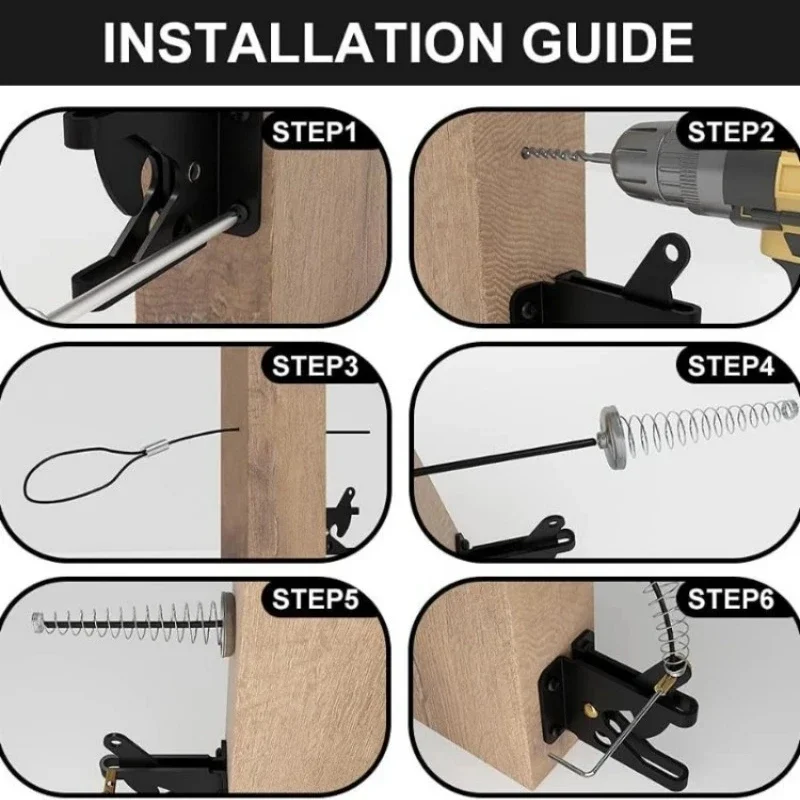 INSTALLATION GUIDE

STEP1

STEP2

STEP3

STEP4

STEP5

STEP6