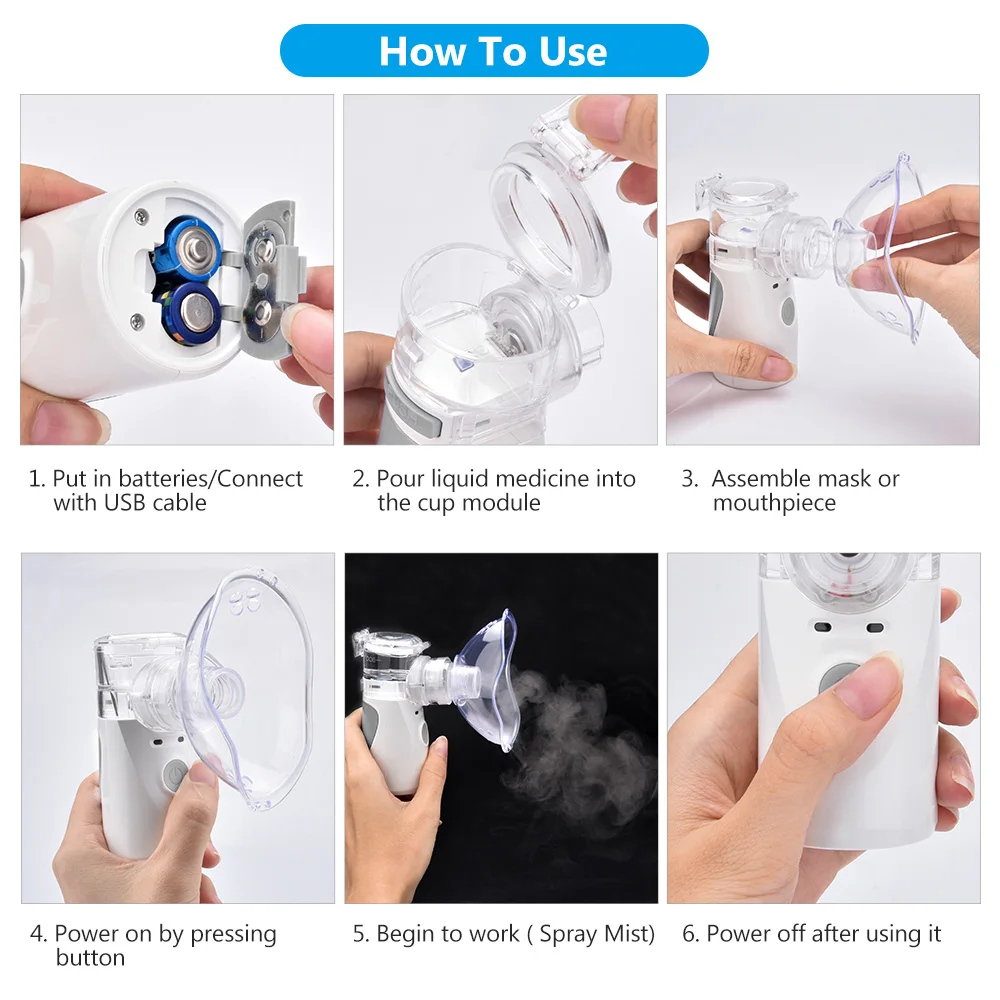 How To Use

1. Put in batteries/Connect with USB cable

2. Pour liquid medicine into the cup module

3. Assemble mask or mouthpiece

4. Power on by pressing button

5. Begin to work ( Spray Mist)

6. Power off after using it