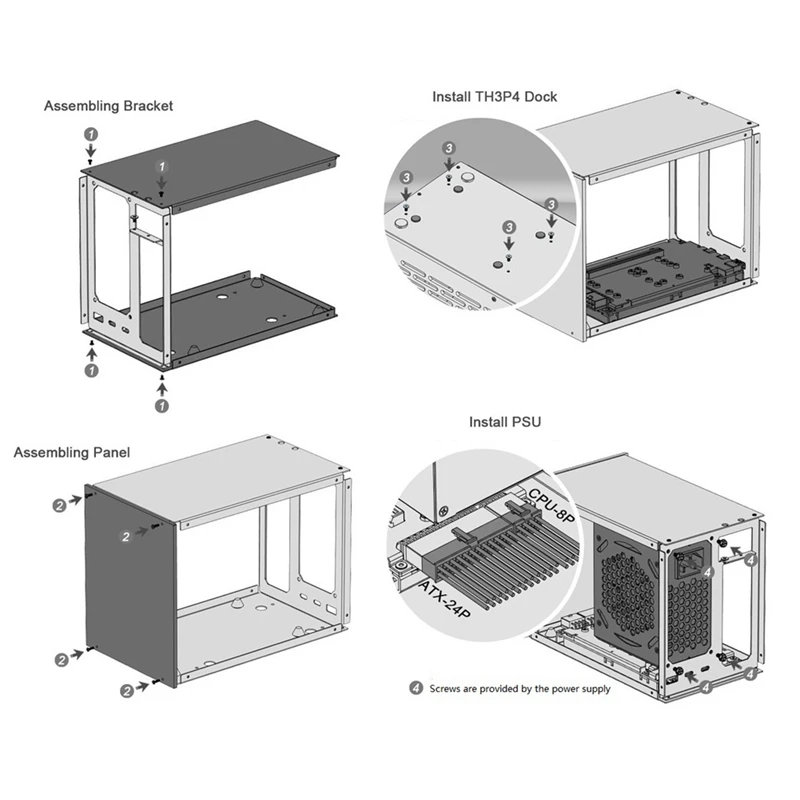 Assembling Bracket

1
1
1
1

Install TH3P4 Dock

3
3
3
3

Assembling Panel

2
2
2
2

Install PSU

CPU-8P
ATX-24P

4
4
4
4
4

4 Screws are provided by the power supply