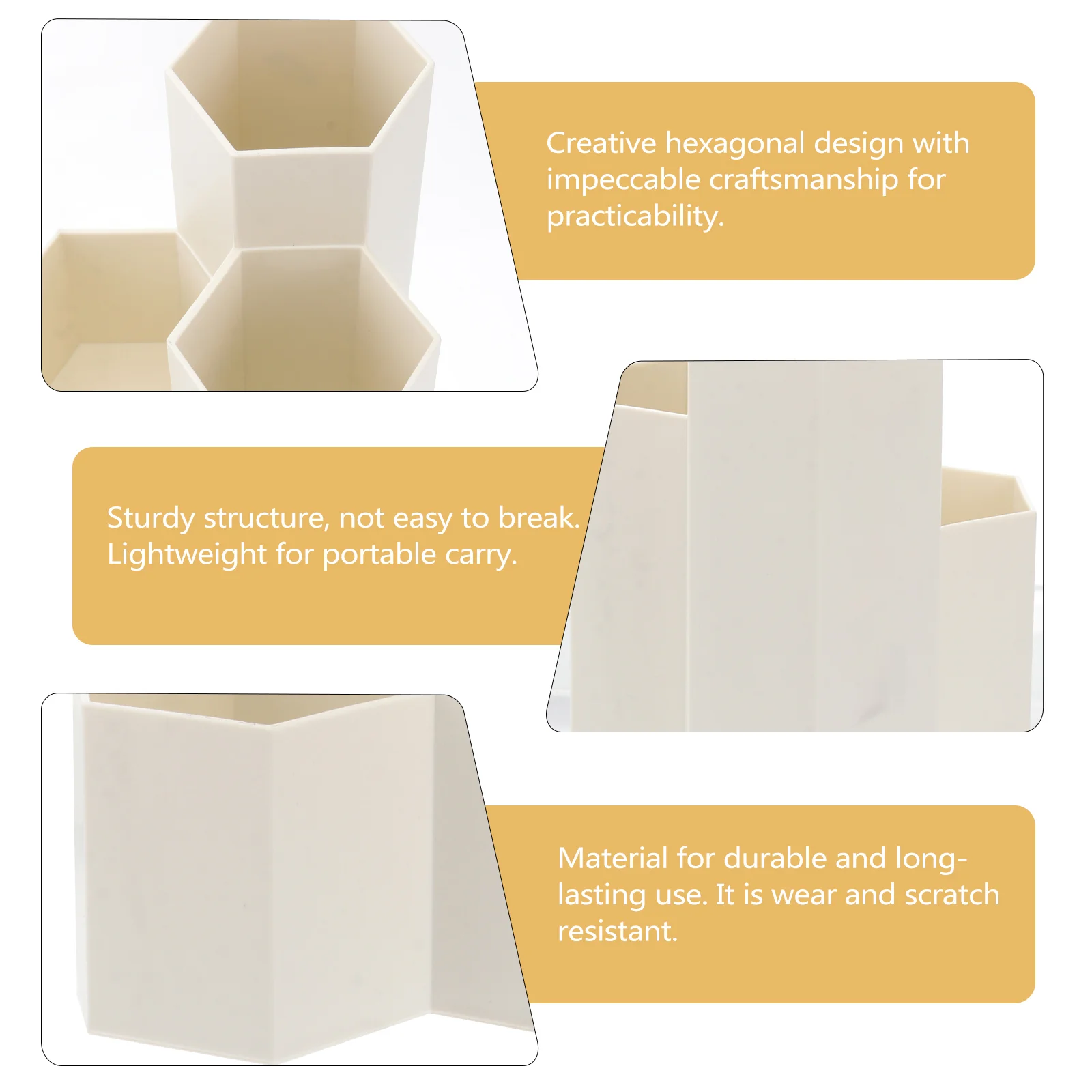 Creative hexagonal design with impeccable craftsmanship for practicability.

Sturdy structure, not easy to break. Lightweight for portable carry.

Material for durable and long-lasting use. It is wear and scratch resistant.