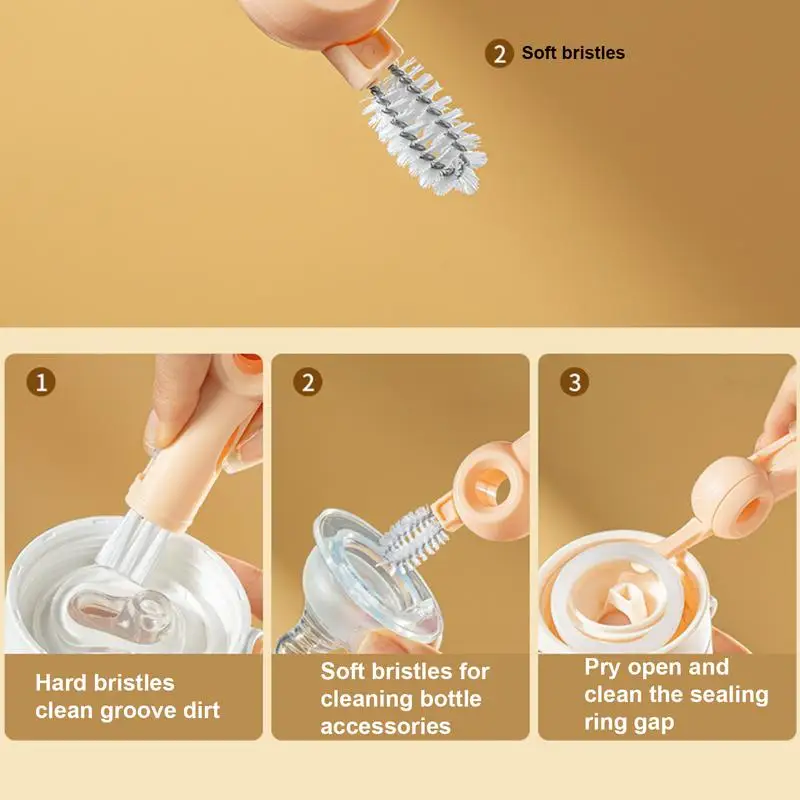 2 Soft bristles

1

Hard bristles clean groove dirt

2

Soft bristles for cleaning bottle accessories

3

Pry open and clean the sealing ring gap