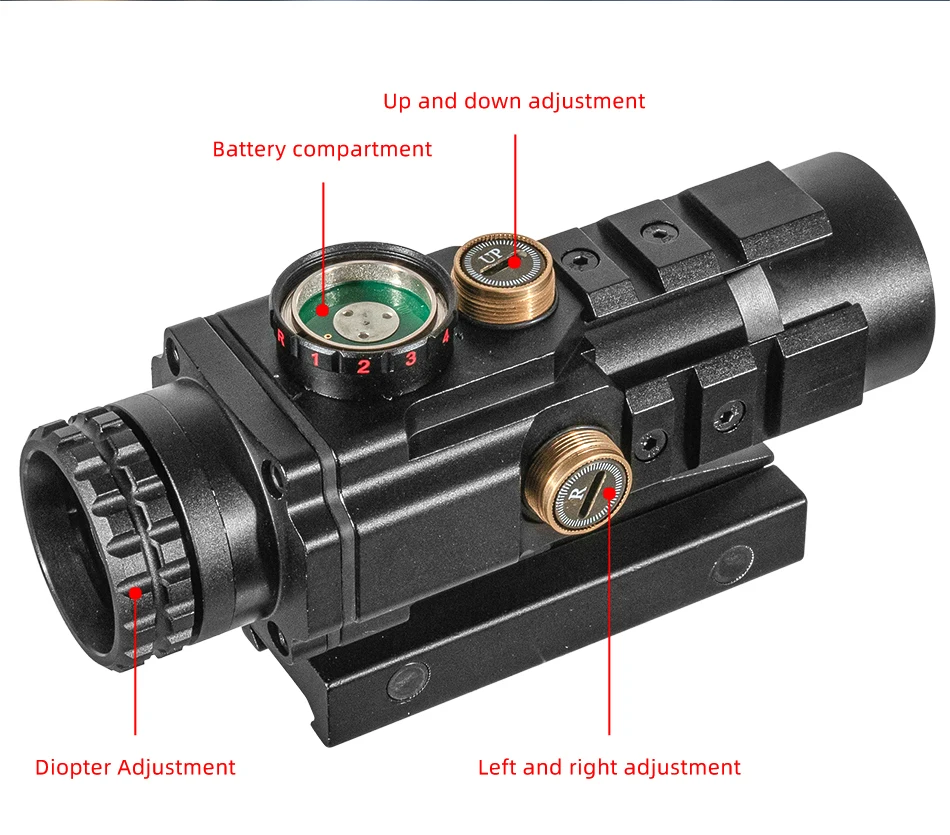 Up and down adjustment

Battery compartment

UP

R 1 2 3 4

R

Diopter Adjustment

Left and right adjustment