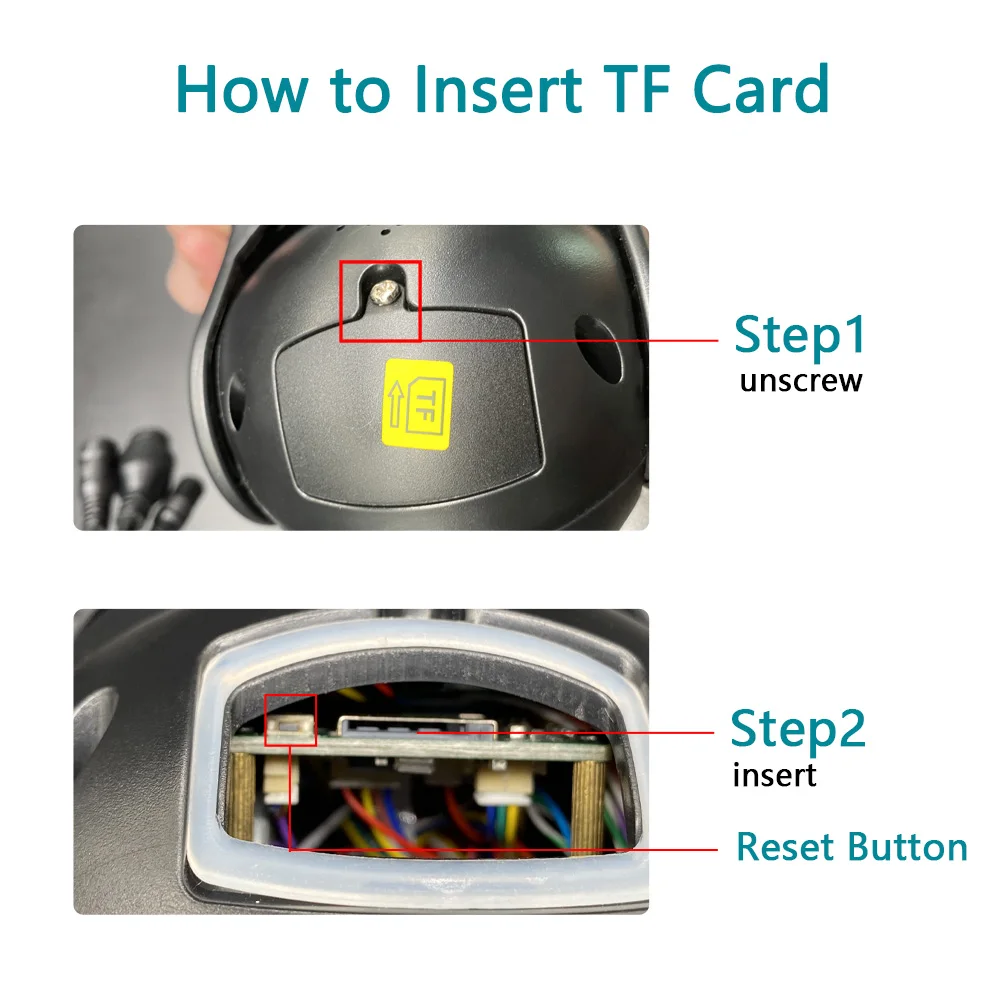 How to Insert TF Card

TF

Step1
unscrew

Step2
insert

Reset Button