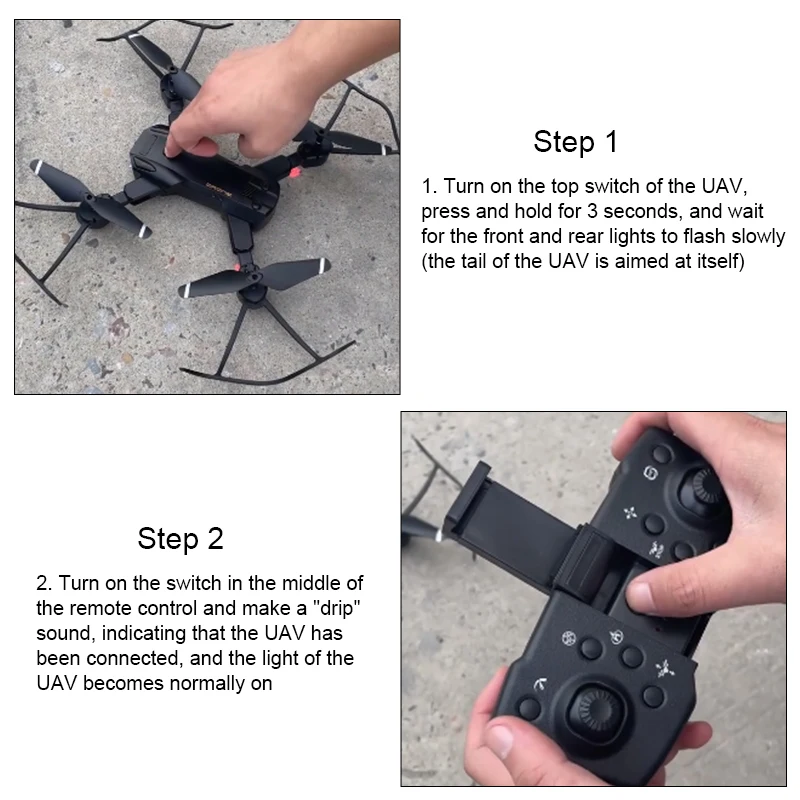 Step 1

1. Turn on the top switch of the UAV, press and hold for 3 seconds, and wait for the front and rear lights to flash slowly (the tail of the UAV is aimed at itself)

Step 2

2. Turn on the switch in the middle of the remote control and make a "drip" sound, indicating that the UAV has been connected, and the light of the UAV becomes normally on