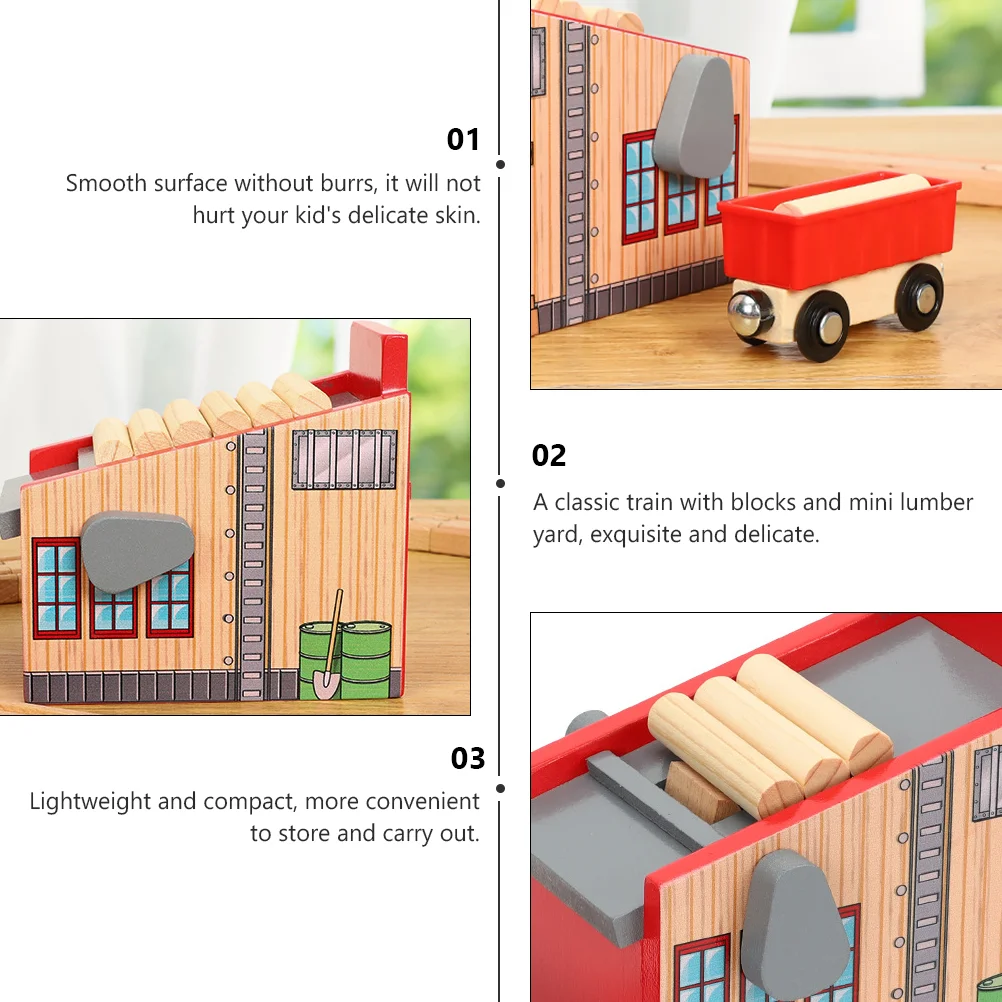 01

Smooth surface without burrs, it will not hurt your kid's delicate skin.

02

A classic train with blocks and mini lumber yard, exquisite and delicate.

03

Lightweight and compact, more convenient to store and carry out.