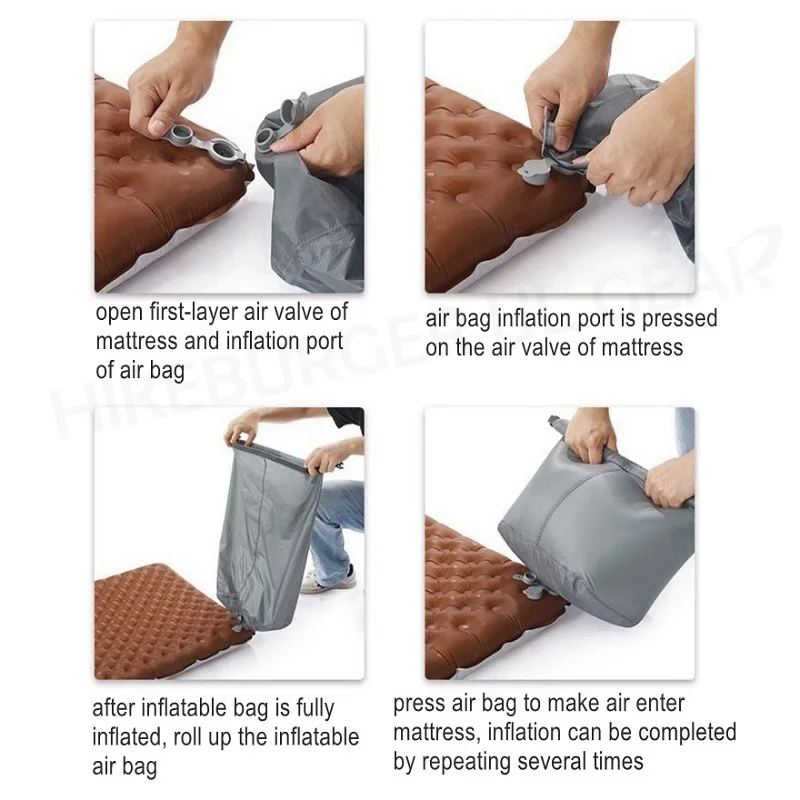 open first-layer air valve of mattress and inflation port of air bag

air bag inflation port is pressed on the air valve of mattress

HIKEBURGER UL GEAR

after inflatable bag is fully inflated, roll up the inflatable air bag

press air bag to make air enter mattress, inflation can be completed by repeating several times