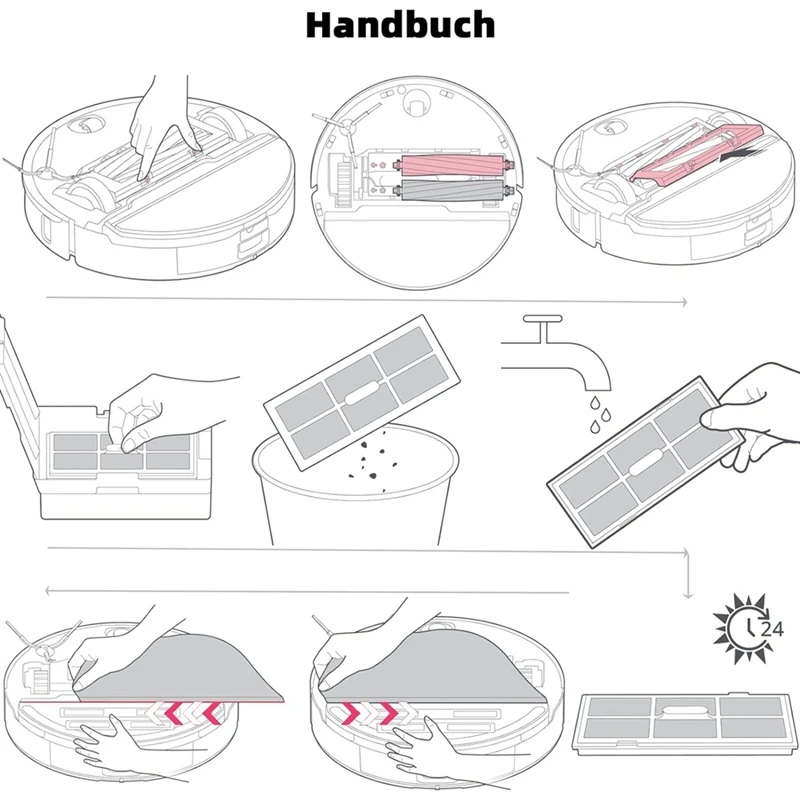 Handbuch

24