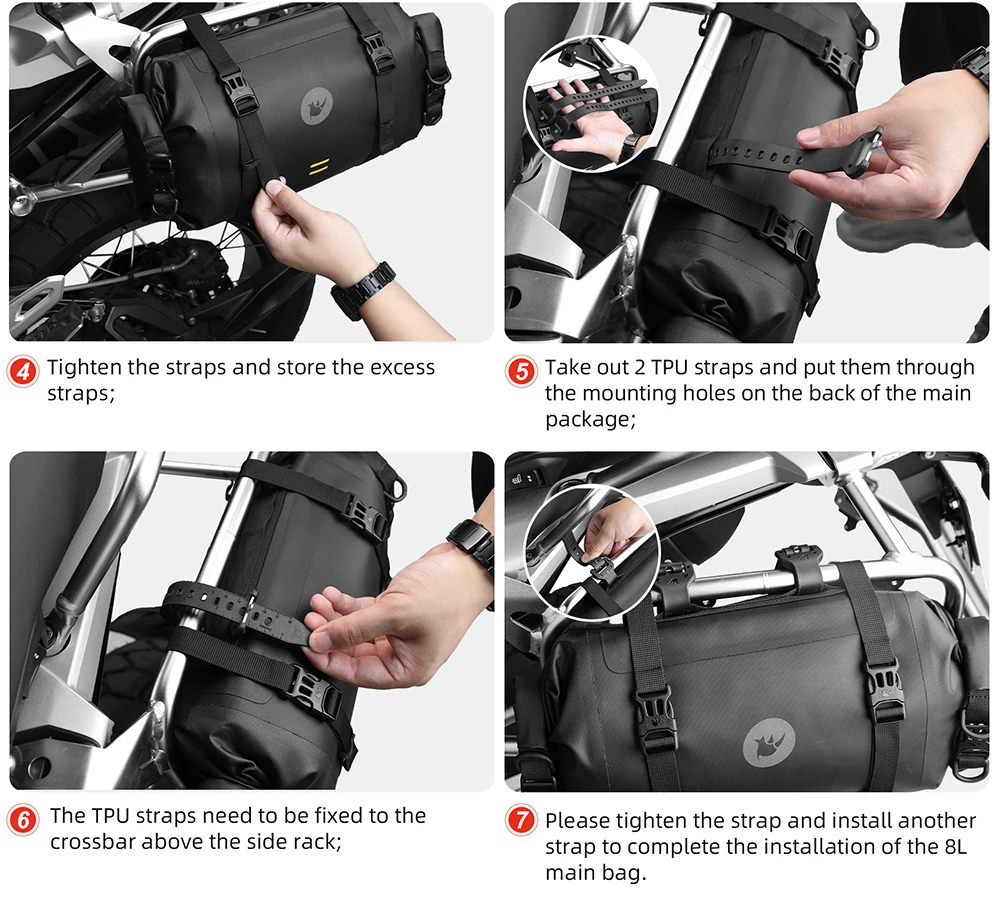 4 Tighten the straps and store the excess straps;

5 Take out 2 TPU straps and put them through the mounting holes on the back of the main package;

6 The TPU straps need to be fixed to the crossbar above the side rack;

7 Please tighten the strap and install another strap to complete the installation of the 8L main bag.