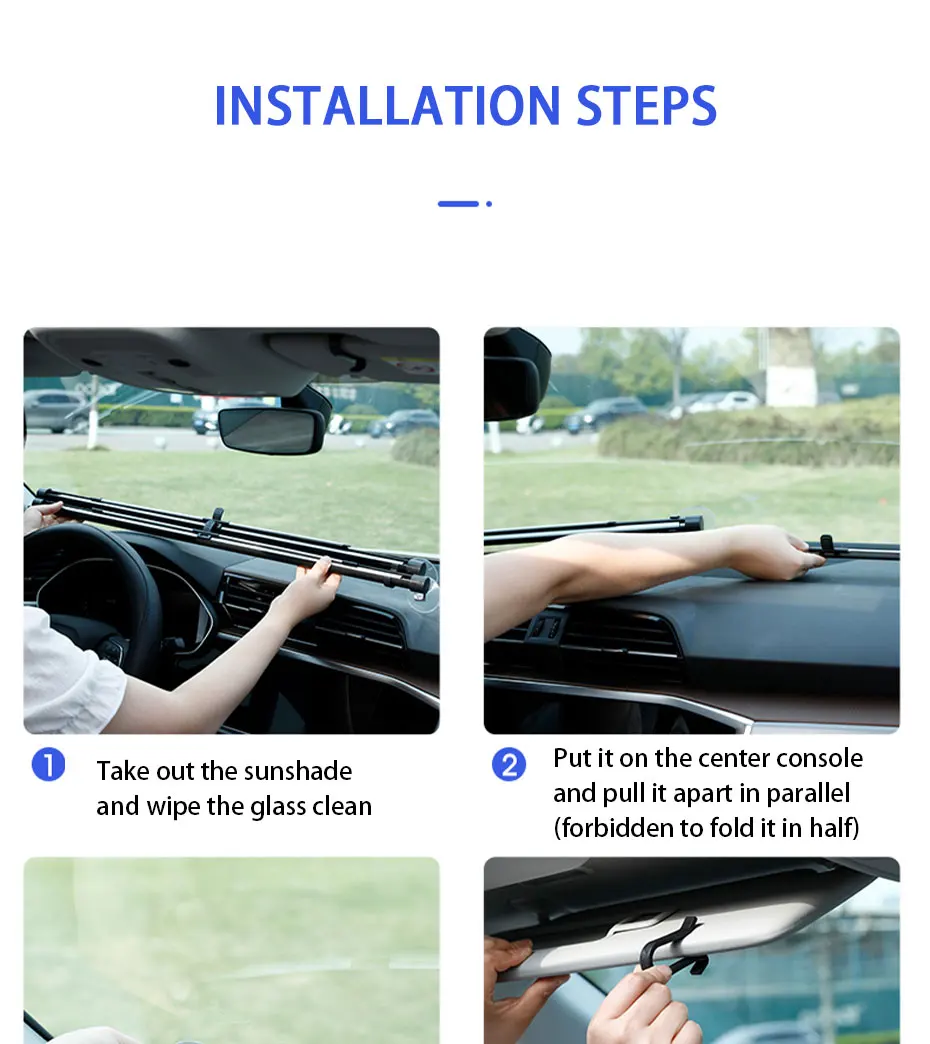 INSTALLATION STEPS

1 Take out the sunshade and wipe the glass clean

2 Put it on the center console and pull it apart in parallel (forbidden to fold it in half)