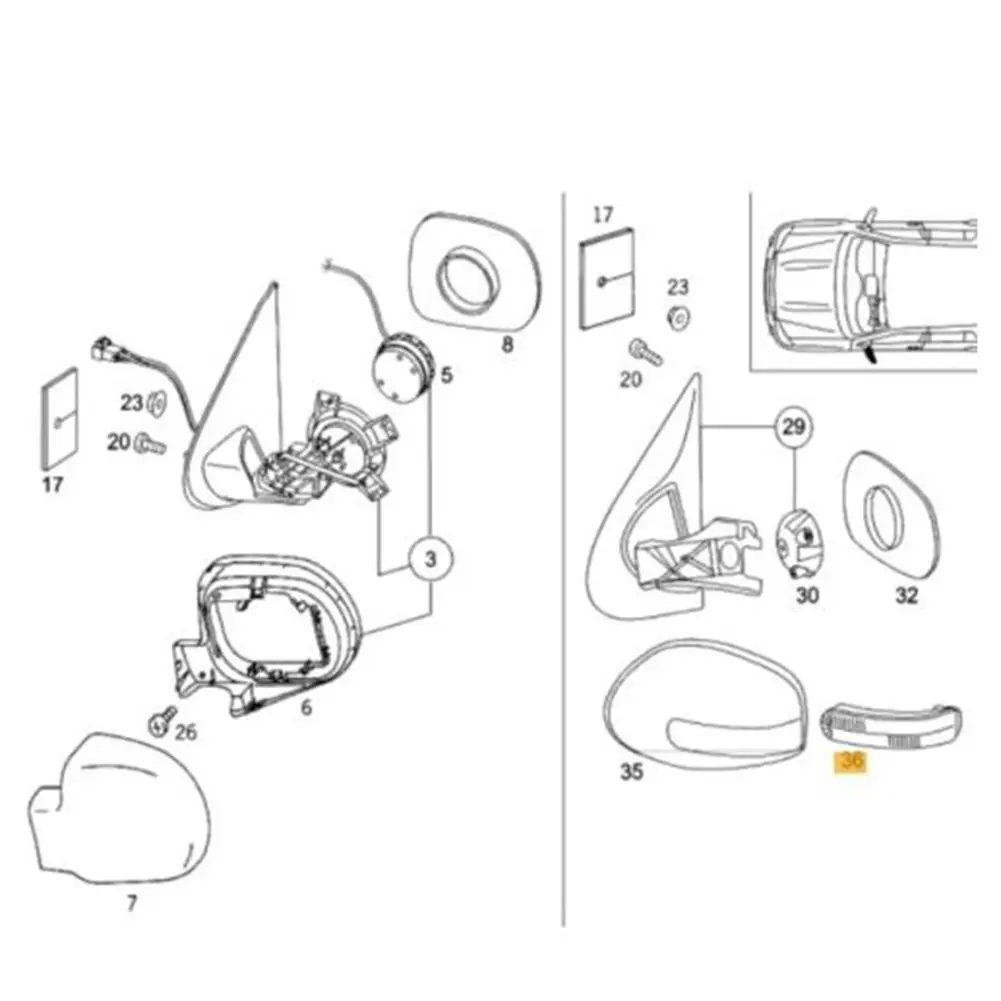 8
5
23
20
17
3
6
26
7
17
23
20
29
30
32
35
36