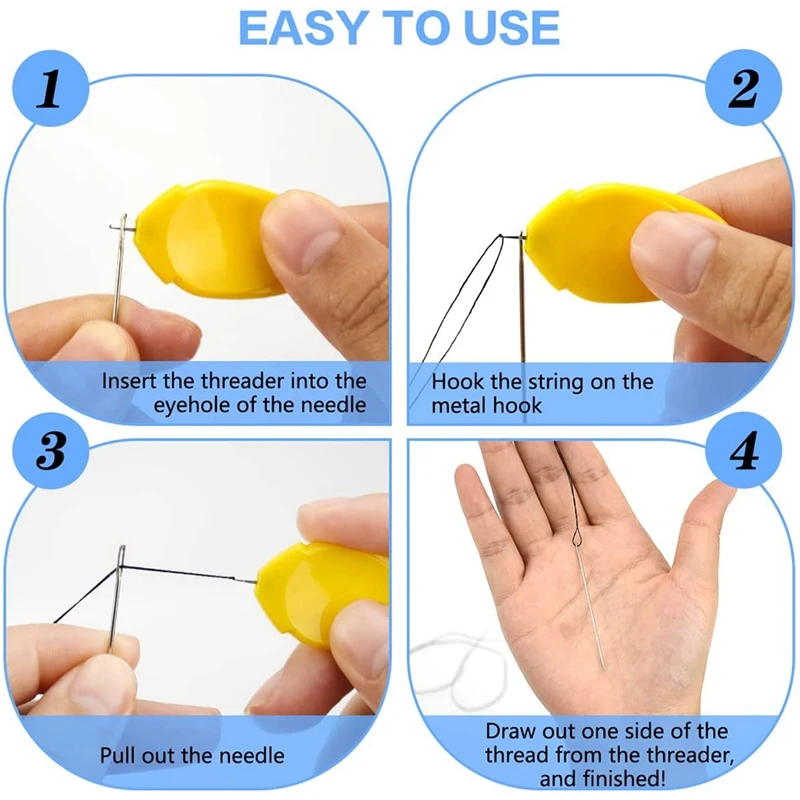 EASY TO USE

1

Insert the threader into the eyehole of the needle

2

Hook the string on the metal hook

3

Pull out the needle

4

Draw out one side of the thread from the threader, and finished!