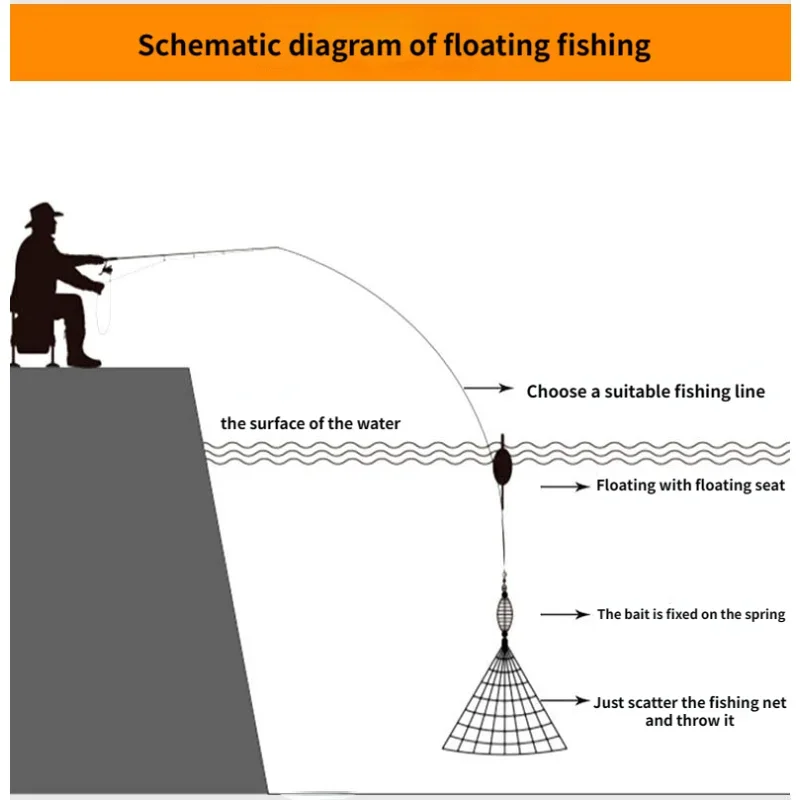 Schematic diagram of floating fishing

Choose a suitable fishing line

the surface of the water

Floating with floating seat

The bait is fixed on the spring

Just scatter the fishing net and throw it