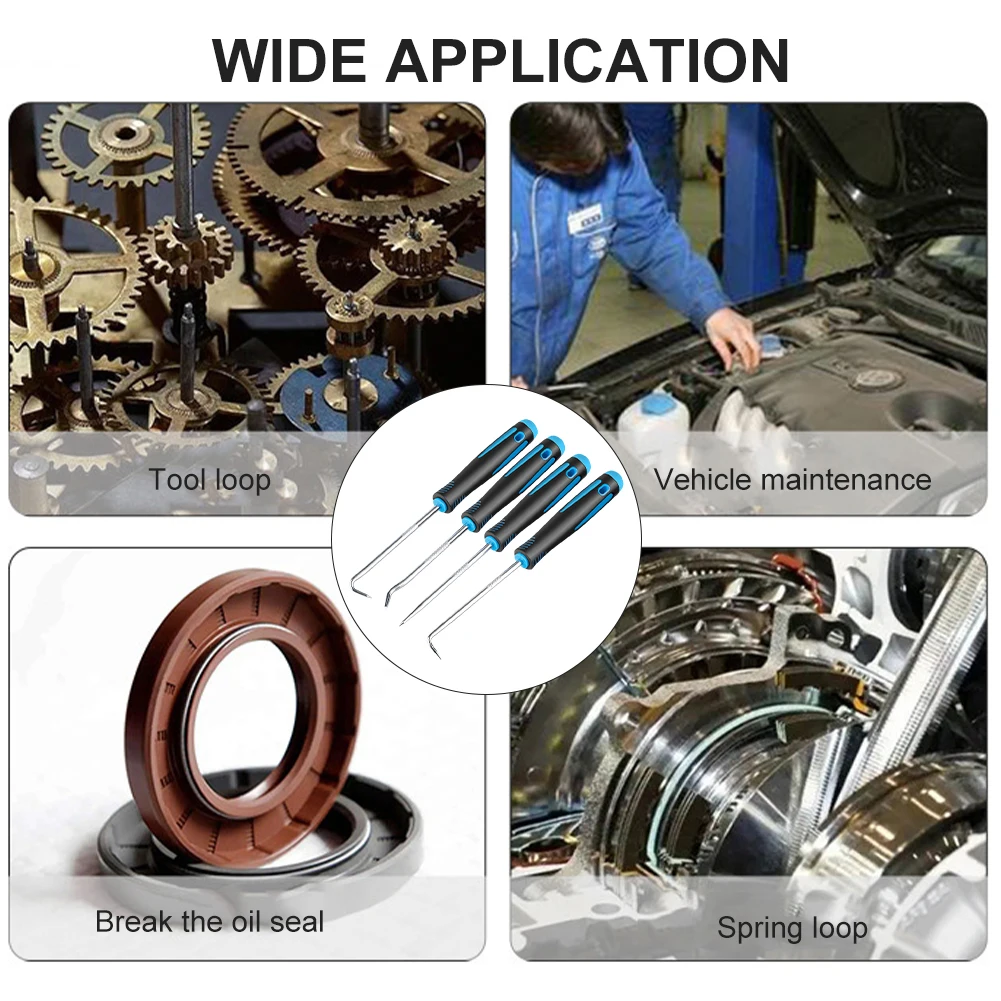 WIDE APPLICATION

Tool loop

Vehicle maintenance

Break the oil seal

Spring loop