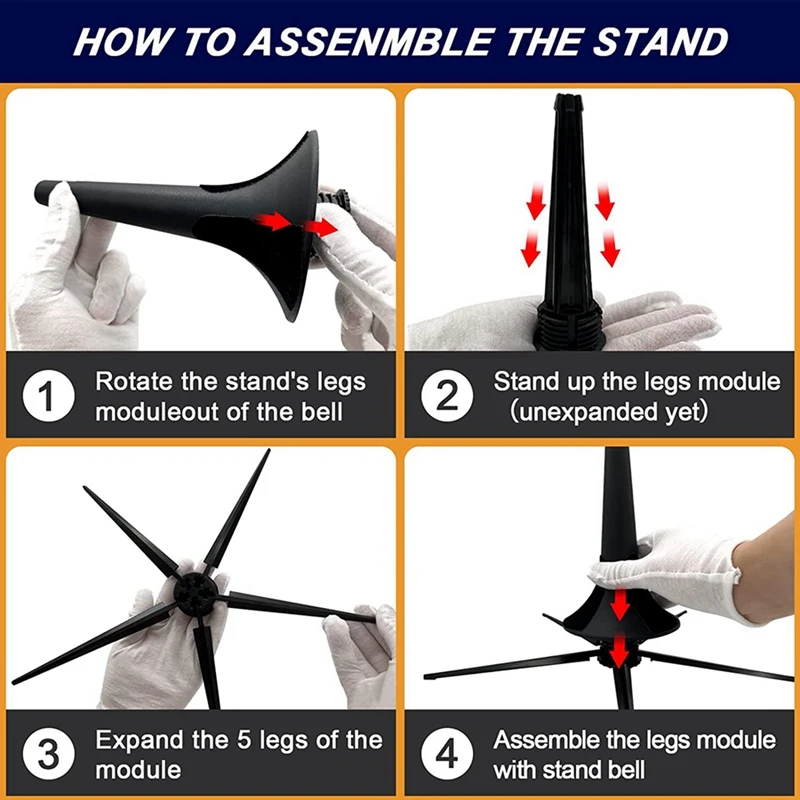 HOW TO ASSENMBLE THE STAND

1 Rotate the stand's legs moduleout of the bell

2 Stand up the legs module (unexpanded yet)

3 Expand the 5 legs of the module

4 Assemble the legs module with stand bell