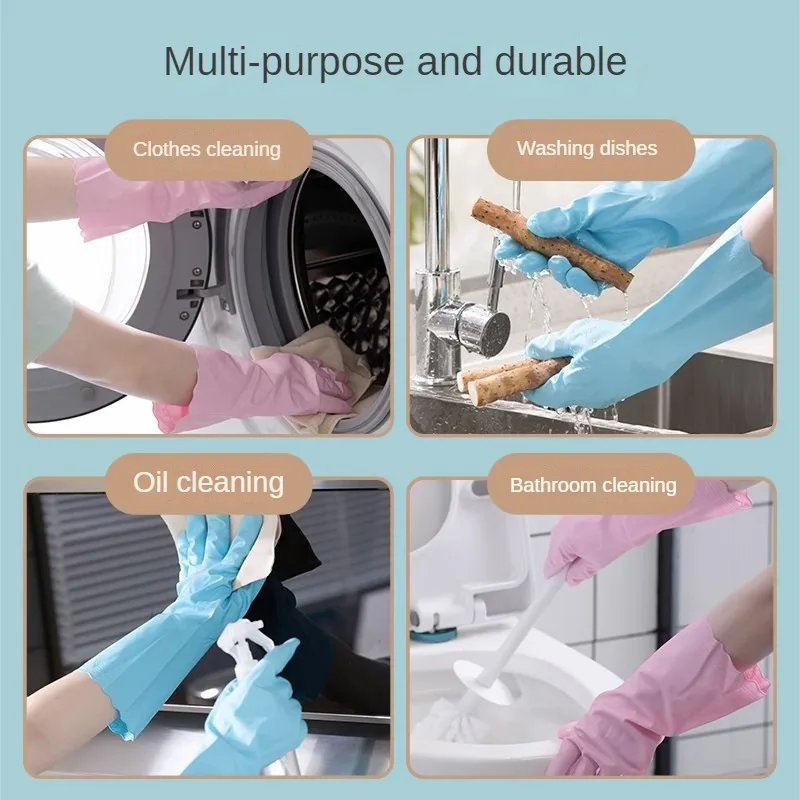 Multi-purpose and durable

Clothes cleaning

Washing dishes

Oil cleaning

Bathroom cleaning