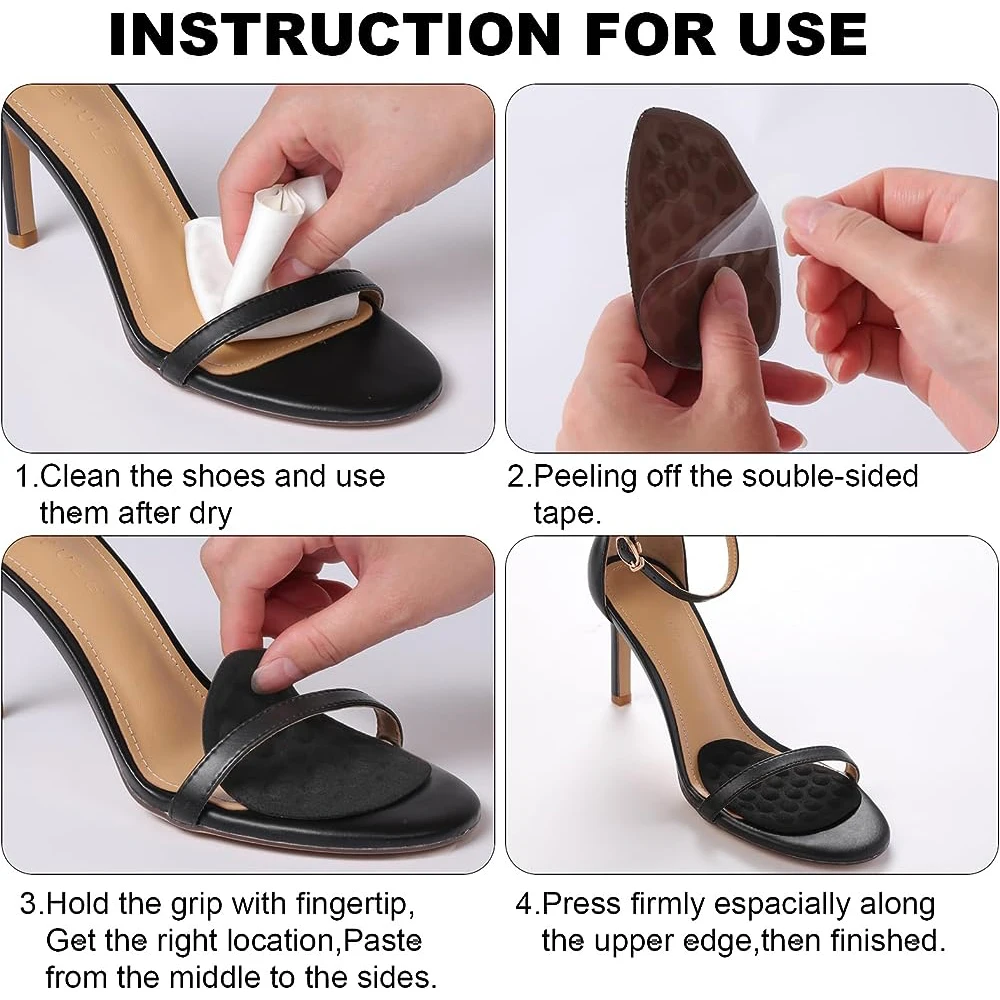 INSTRUCTION FOR USE

1.Clean the shoes and use them after dry

2.Peeling off the souble-sided tape.

3.Hold the grip with fingertip, Get the right location,Paste from the middle to the sides.

4.Press firmly espacially along the upper edge,then finished.