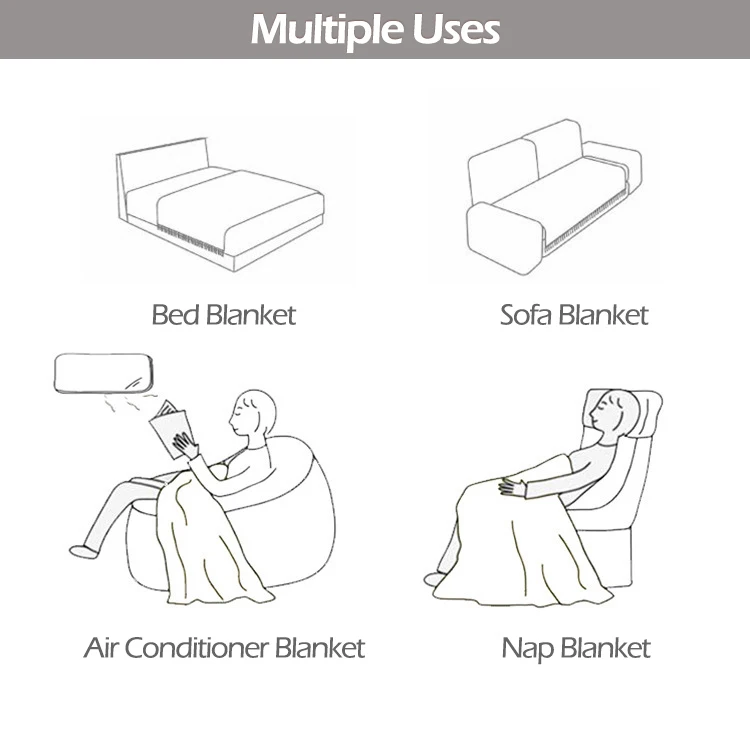 Multiple Uses

Bed Blanket

Sofa Blanket

Air Conditioner Blanket

Nap Blanket