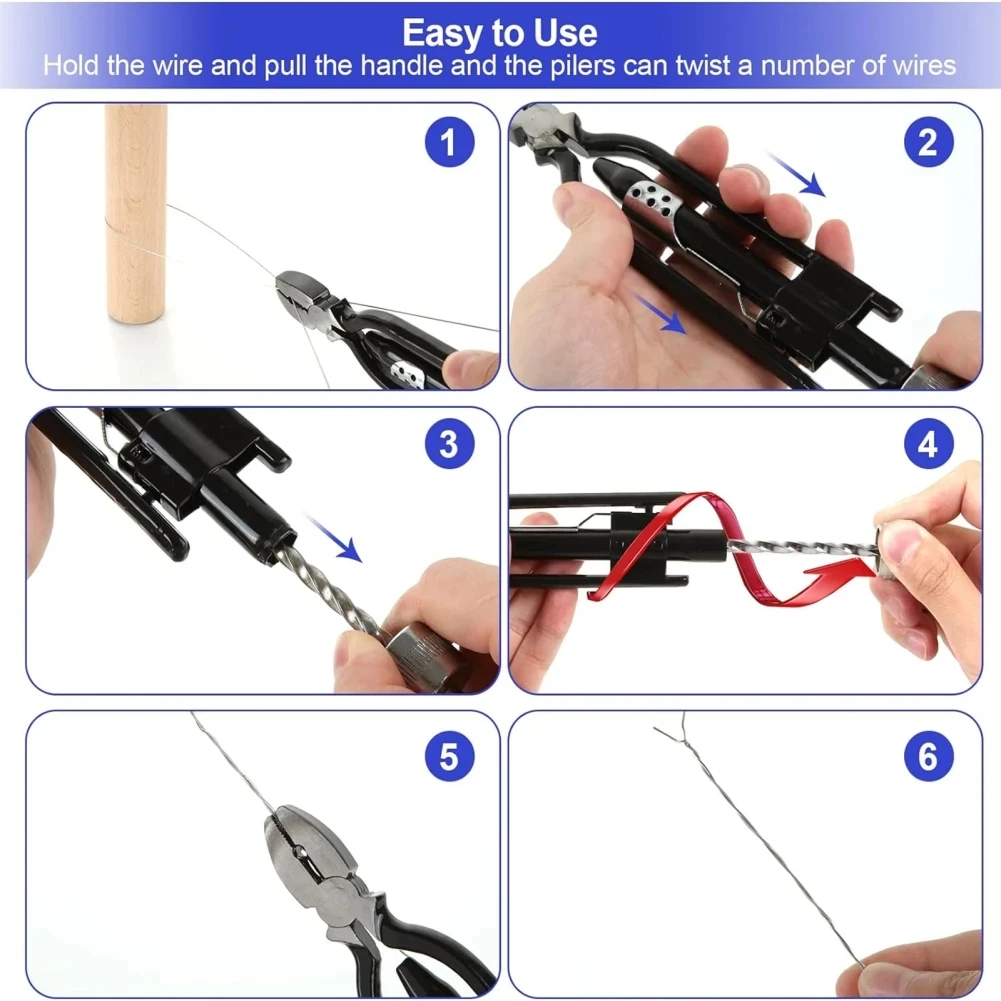 Easy to Use

Hold the wire and pull the handle and the pilers can twist a number of wires

1

2

3

4

5

6