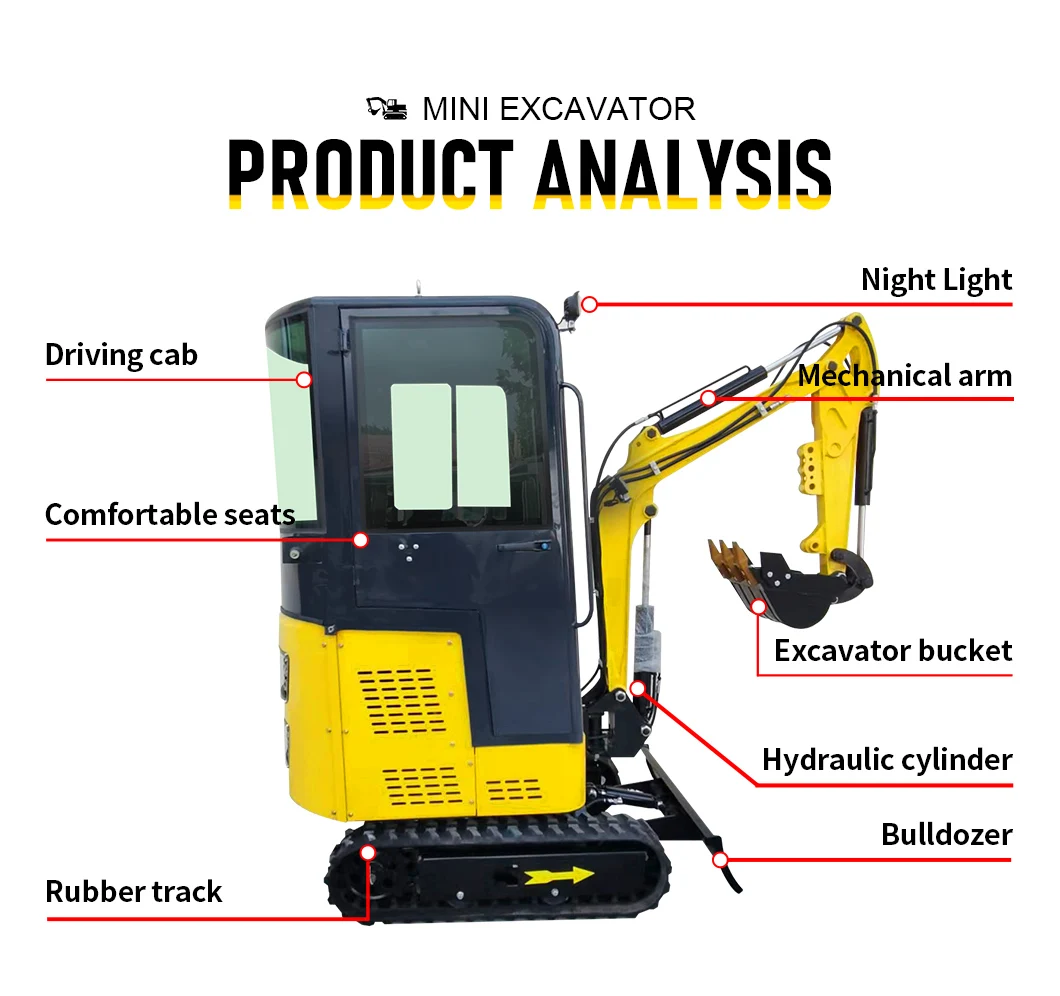 MINI EXCAVATOR
PRODUCT ANALYSIS

Driving cab

Comfortable seats

Rubber track

Night Light

Mechanical arm

Excavator bucket

Hydraulic cylinder

Bulldozer