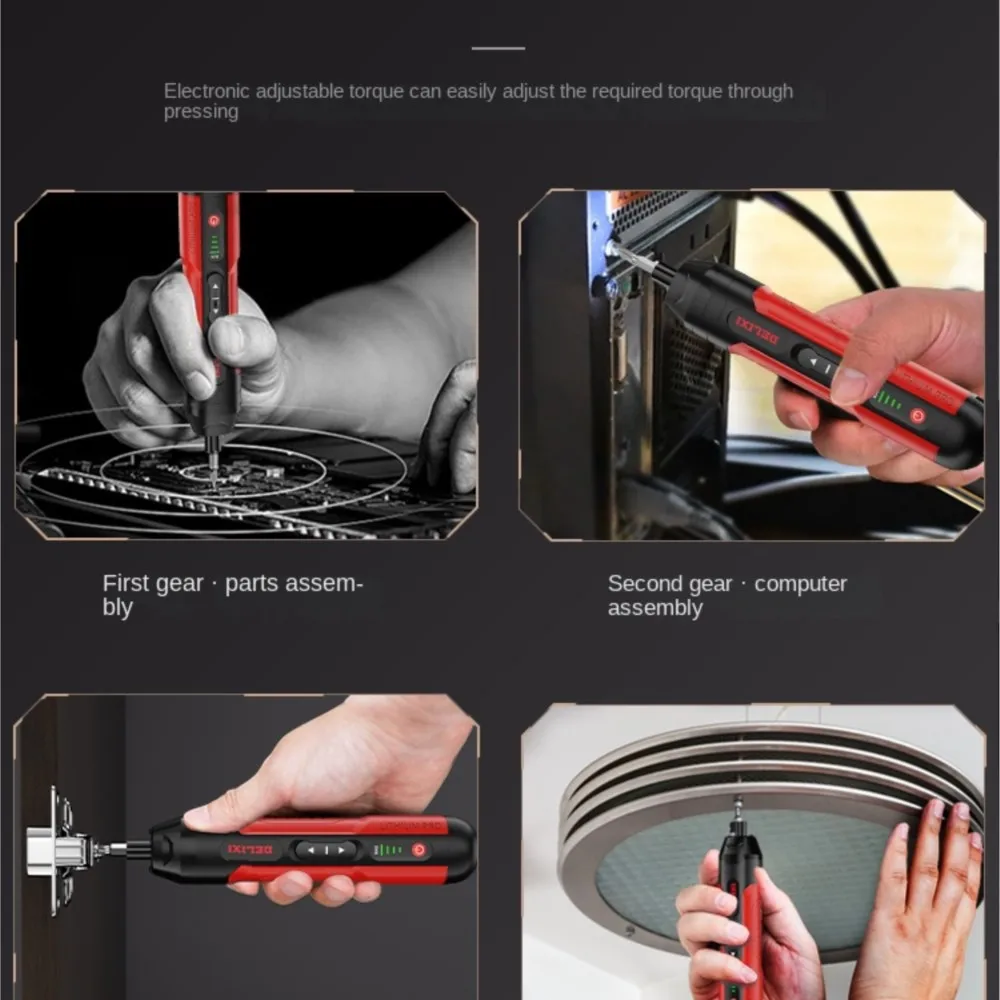 Electronic adjustable torque can easily adjust the required torque through pressing

DELIXI

First gear · parts assembly

Second gear · computer assembly

DELIXI