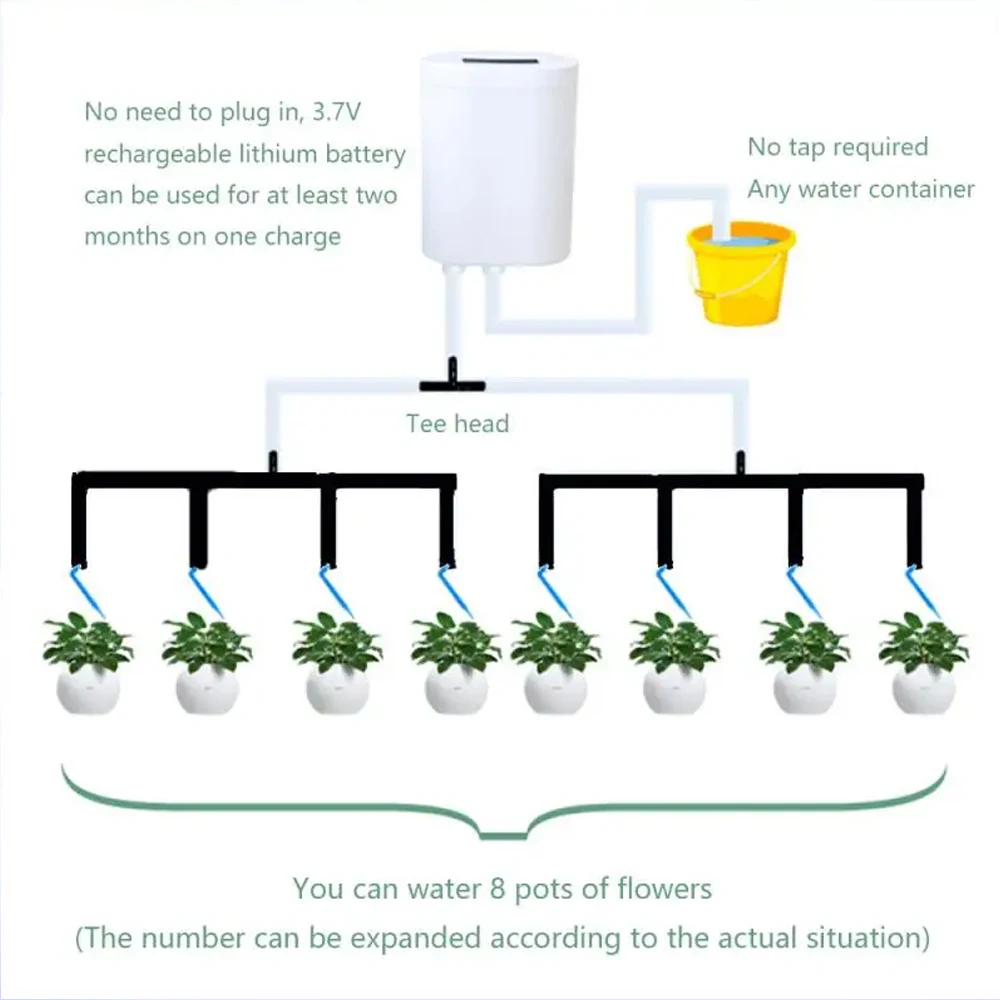 No need to plug in, 3.7V rechargeable lithium battery can be used for at least two months on one charge

No tap required
Any water container

Tee head

You can water 8 pots of flowers
(The number can be expanded according to the actual situation)