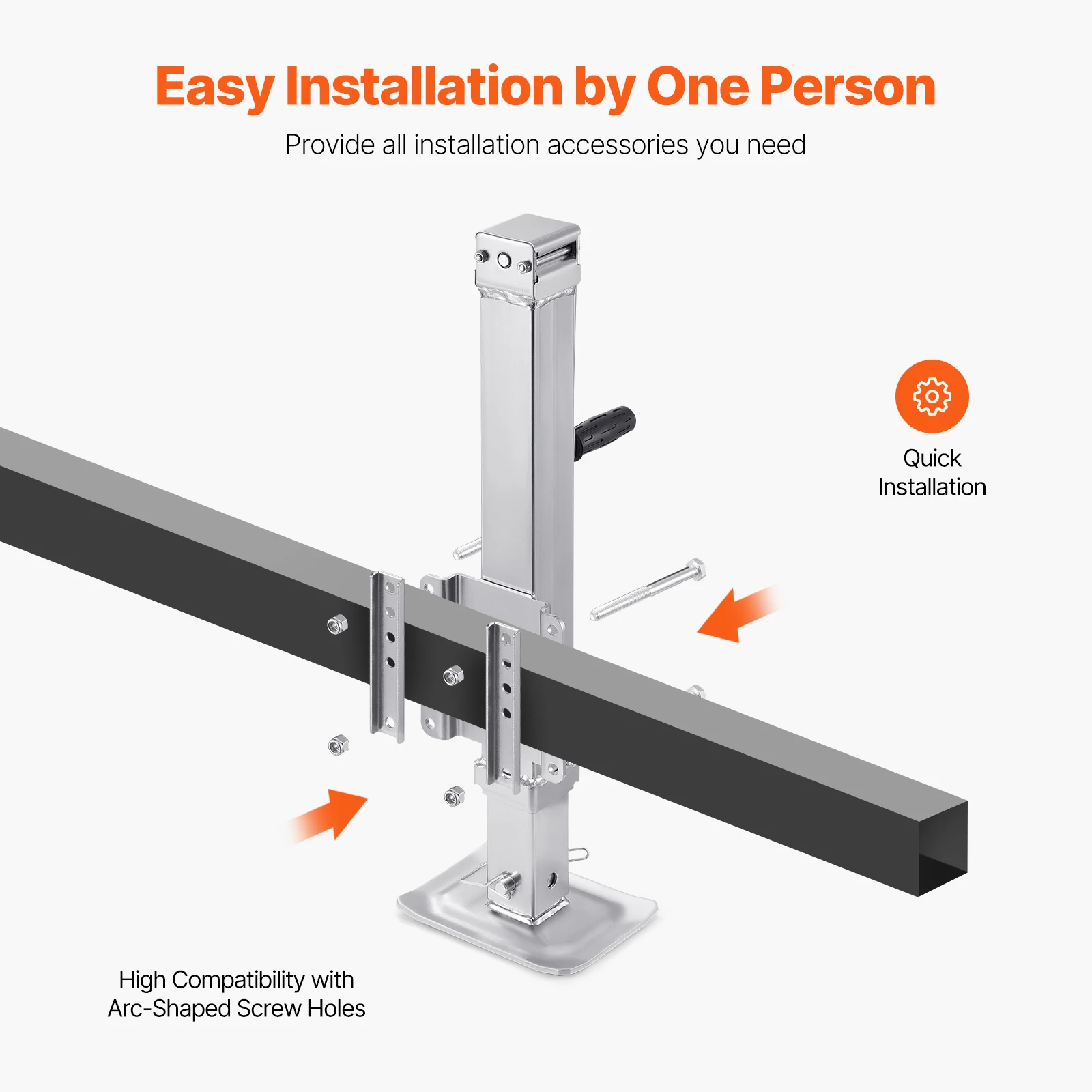 Easy Installation by One Person
Provide all installation accessories you need

Quick Installation

High Compatibility with Arc-Shaped Screw Holes