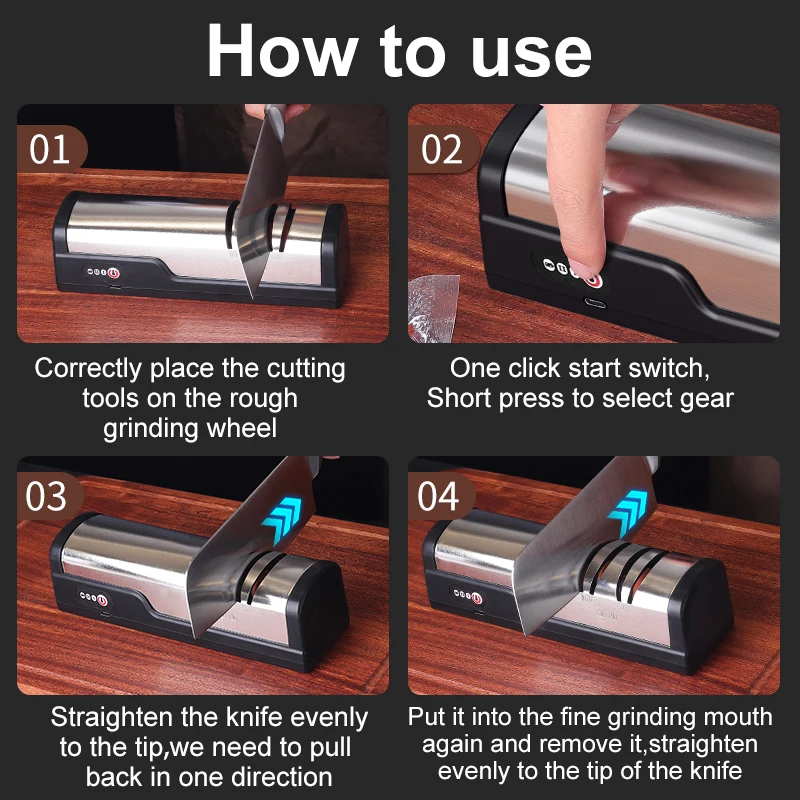 How to use

01

Correctly place the cutting tools on the rough grinding wheel

02

One click start switch, Short press to select gear

03

Straighten the knife evenly to the tip,we need to pull back in one direction

04

Put it into the fine grinding mouth again and remove it,straighten evenly to the tip of the knife