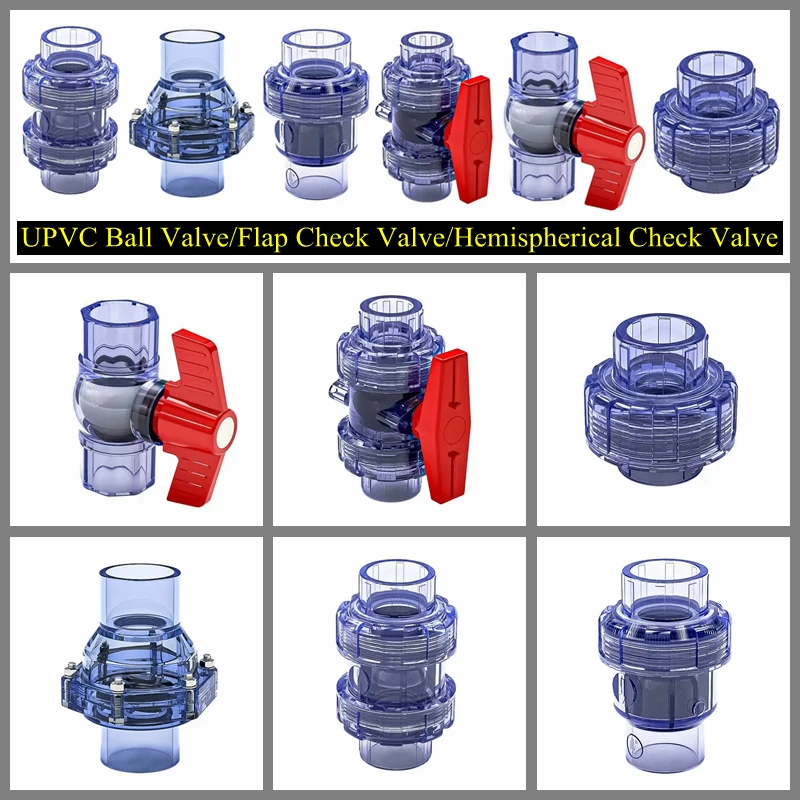 UPVC Ball Valve/Flap Check Valve/Hemispherical Check Valve