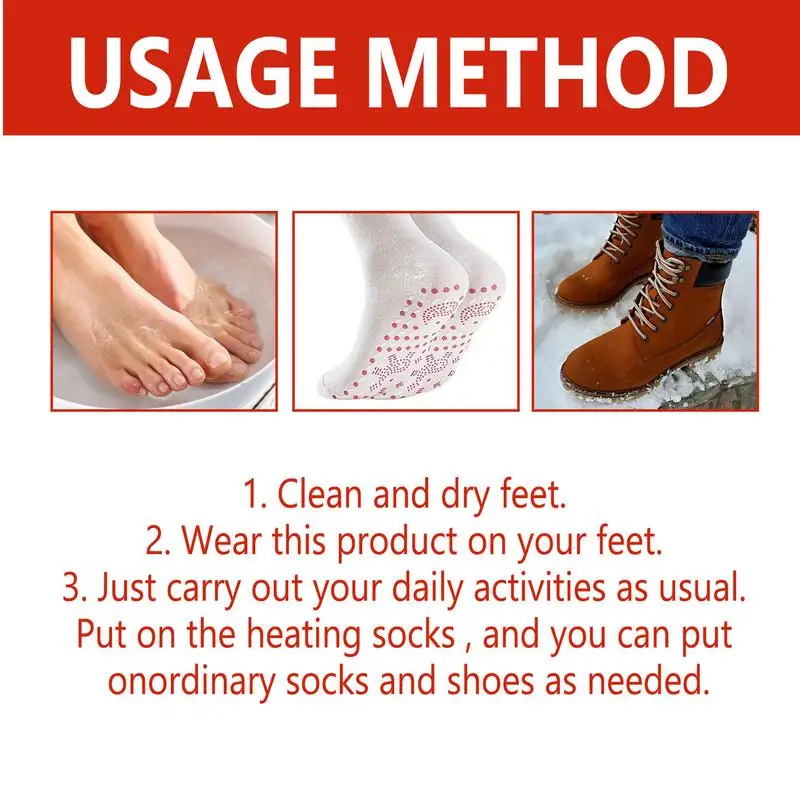 USAGE METHOD

1. Clean and dry feet.
2. Wear this product on your feet.
3. Just carry out your daily activities as usual. Put on the heating socks , and you can put onordinary socks and shoes as needed.