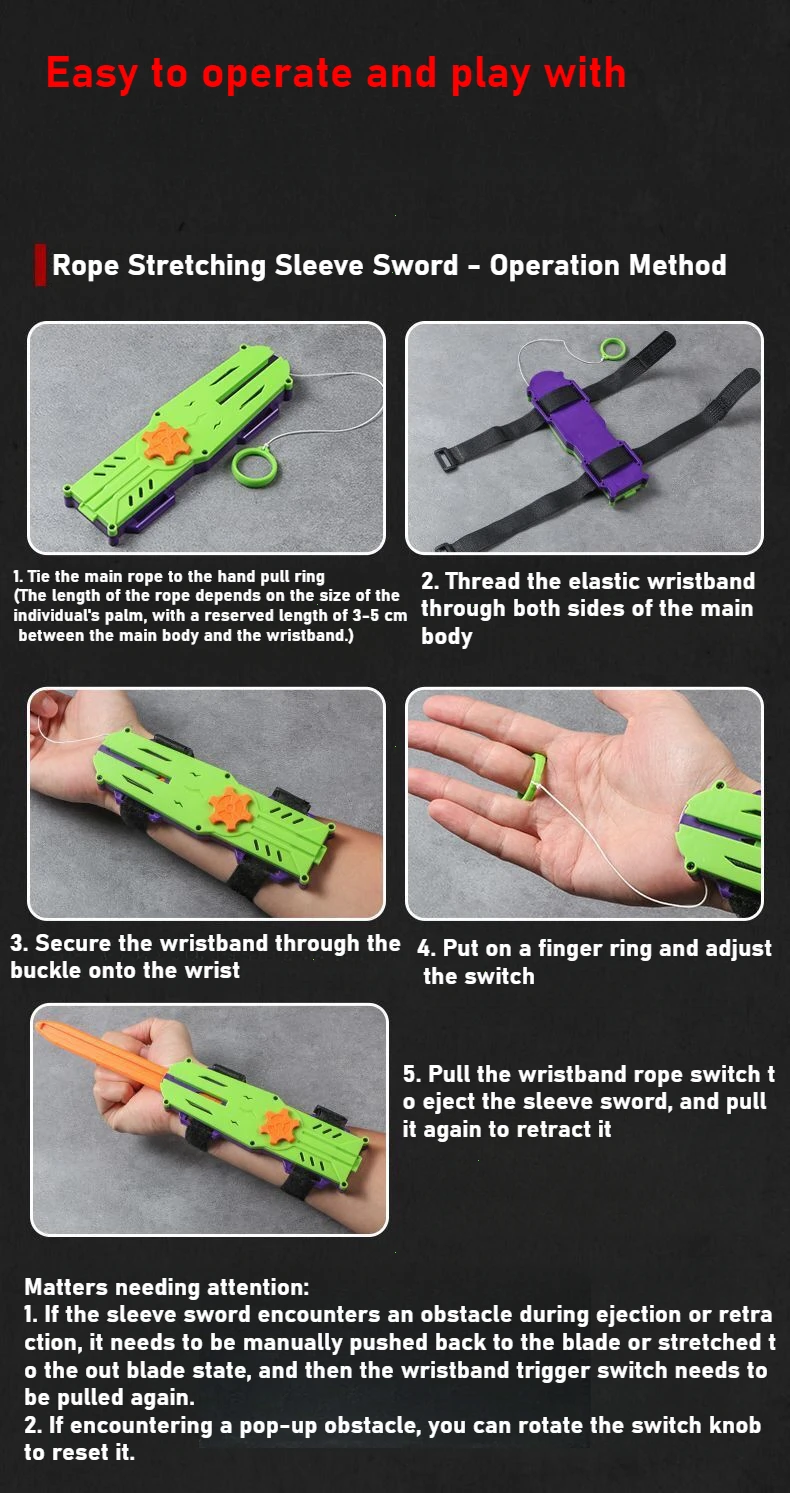 Easy to operate and play with

Rope Stretching Sleeve Sword - Operation Method

1. Tie the main rope to the hand pull ring
(The length of the rope depends on the size of the individual's palm, with a reserved length of 3-5 cm between the main body and the wristband.)

2. Thread the elastic wristband through both sides of the main body

3. Secure the wristband through the buckle onto the wrist

4. Put on a finger ring and adjust the switch

5. Pull the wristband rope switch t o eject the sleeve sword, and pull it again to retract it

Matters needing attention:
1. If the sleeve sword encounters an obstacle during ejection or retra ction, it needs to be manually pushed back to the blade or stretched t o the out blade state, and then the wristband trigger switch needs to be pulled again.
2. If encountering a pop-up obstacle, you can rotate the switch knob to reset it.